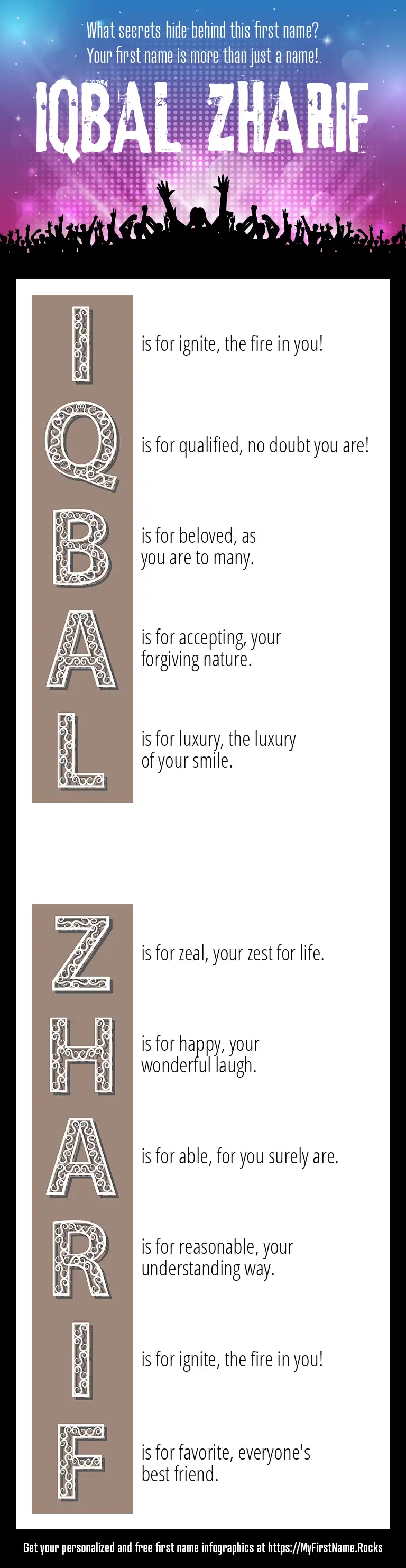 What secrets hide behind this first name?
Your first name is more than just a name!

IQBAL ZHARIF

I is for ignite, the fire in you!

Q is for qualified, no doubt you are!

B is for beloved, as you are to many.

A is for accepting, your forgiving nature.

L is for luxury, the luxury of your smile.

Z is for zeal, your zest for life.

H is for happy, your wonderful laugh.

A is for able, for you surely are.

R is for reasonable, your understanding way.

I is for ignite, the fire in you!

F is for favorite, everyone's best friend.

Get your personalized and free first name infographics at https://MyFirstName.Rocks