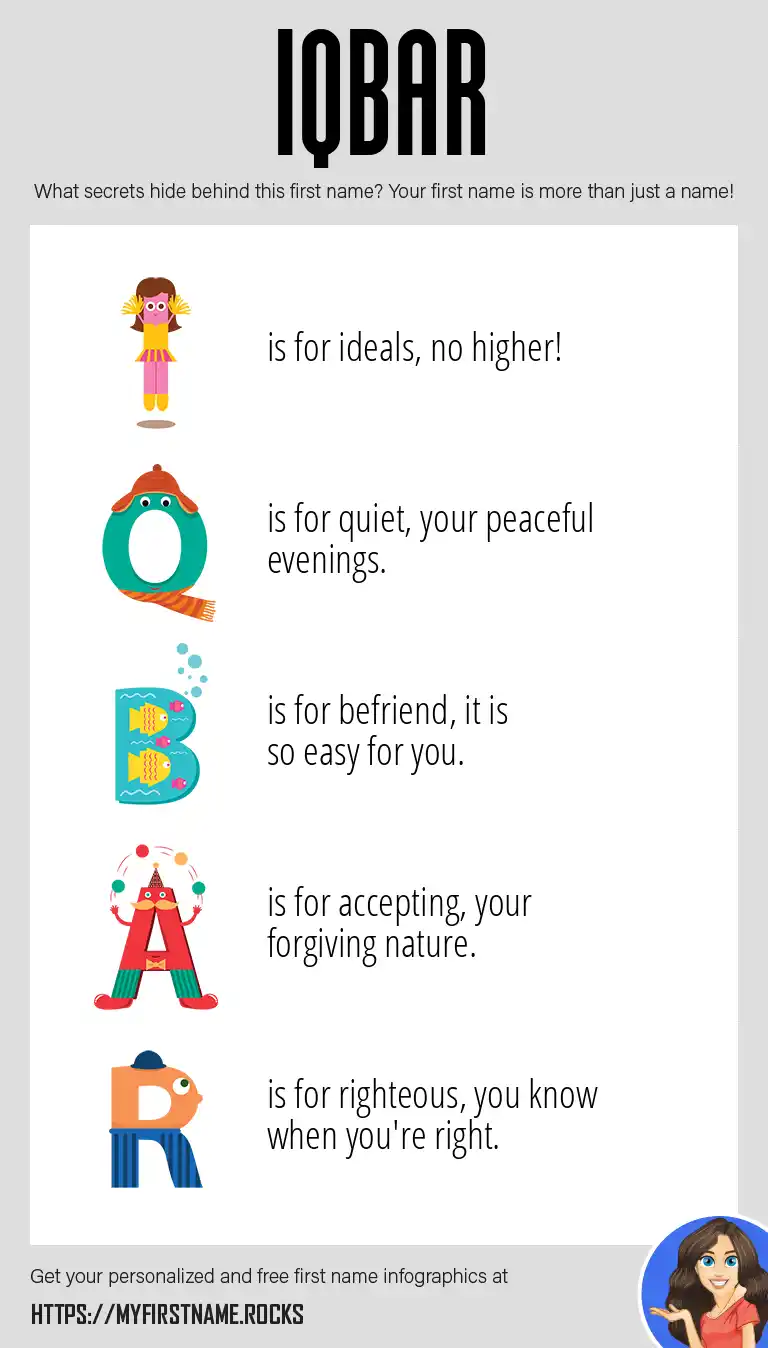 IQBAR

What secrets hide behind this first name? Your first name is more than just a name!

I is for ideals, no higher!

Q is for quiet, your peaceful evenings.

B is for befriend, it is so easy for you.

A is for accepting, your forgiving nature.

R is for righteous, you know when you're right.

Get your personalized and free first name infographics at

HTTPS://MYFIRSTNAME.ROCKS