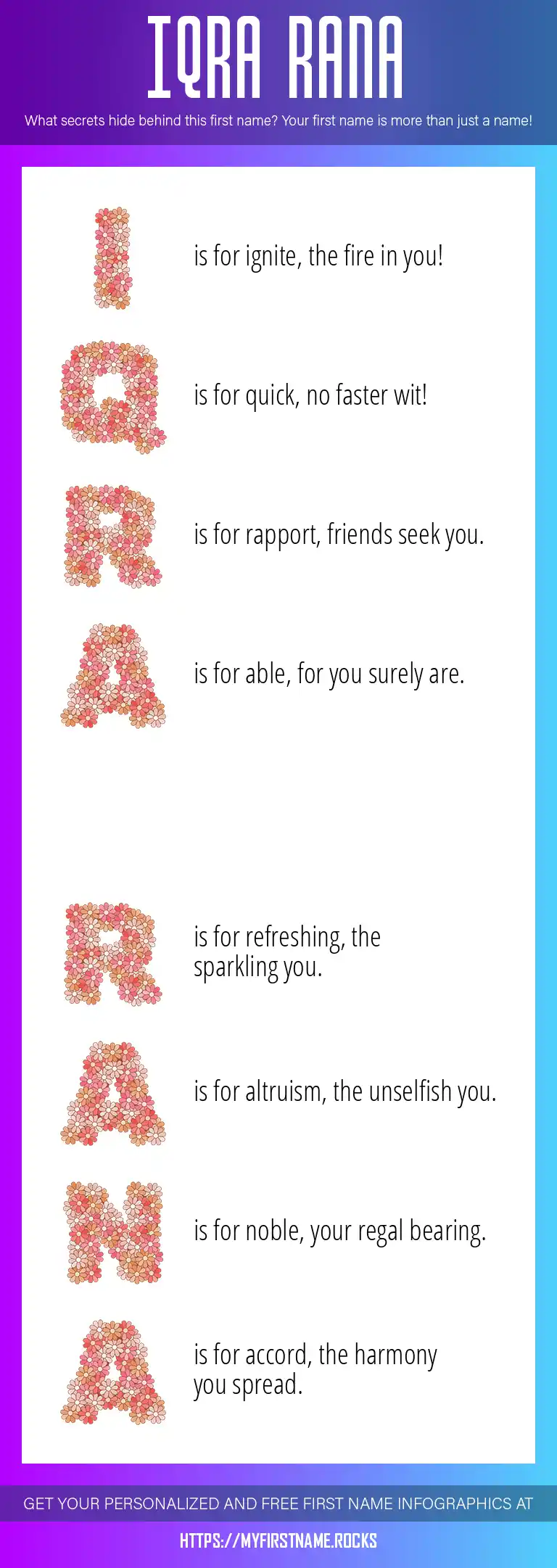 IQRA RANA

What secrets hide behind this first name? Your first name is more than just a name!

I is for ignite, the fire in you!

Q is for quick, no faster wit!

R is for rapport, friends seek you.

A is for able, for you surely are.

R is for refreshing, the sparkling you.

A is for altruism, the unselfish you.

N is for noble, your regal bearing.

A is for accord, the harmony you spread.

GET YOUR PERSONALIZED AND FREE FIRST NAME INFOGRAPHICS AT

HTTPS://MYFIRSTNAME.ROCKS