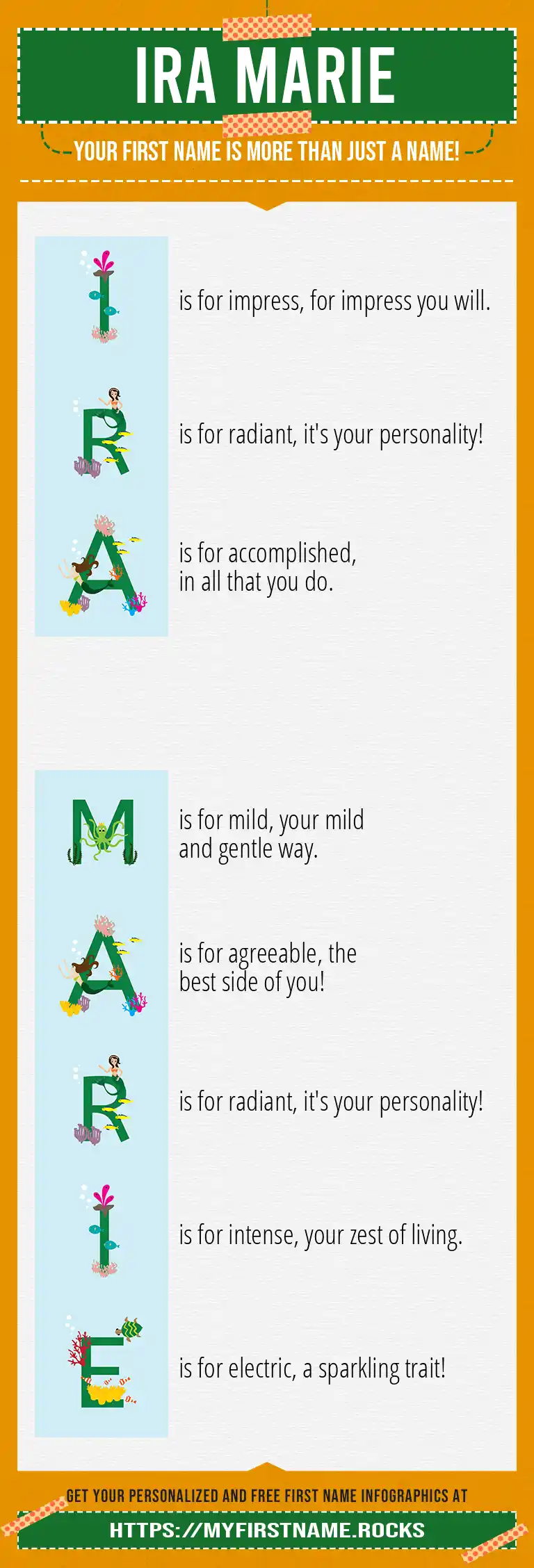 IRA MARIE

YOUR FIRST NAME IS MORE THAN JUST A NAME!

I is for impress, for impress you will.

R is for radiant, it's your personality!

A is for accomplished, in all that you do.

M is for mild, your mild and gentle way.

A is for agreeable, the best side of you!

R is for radiant, it's your personality!

I is for intense, your zest of living.

E is for electric, a sparkling trait!

GET YOUR PERSONALIZED AND FREE FIRST NAME INFOGRAPHICS AT

HTTPS://MYFIRSTNAME.ROCKS