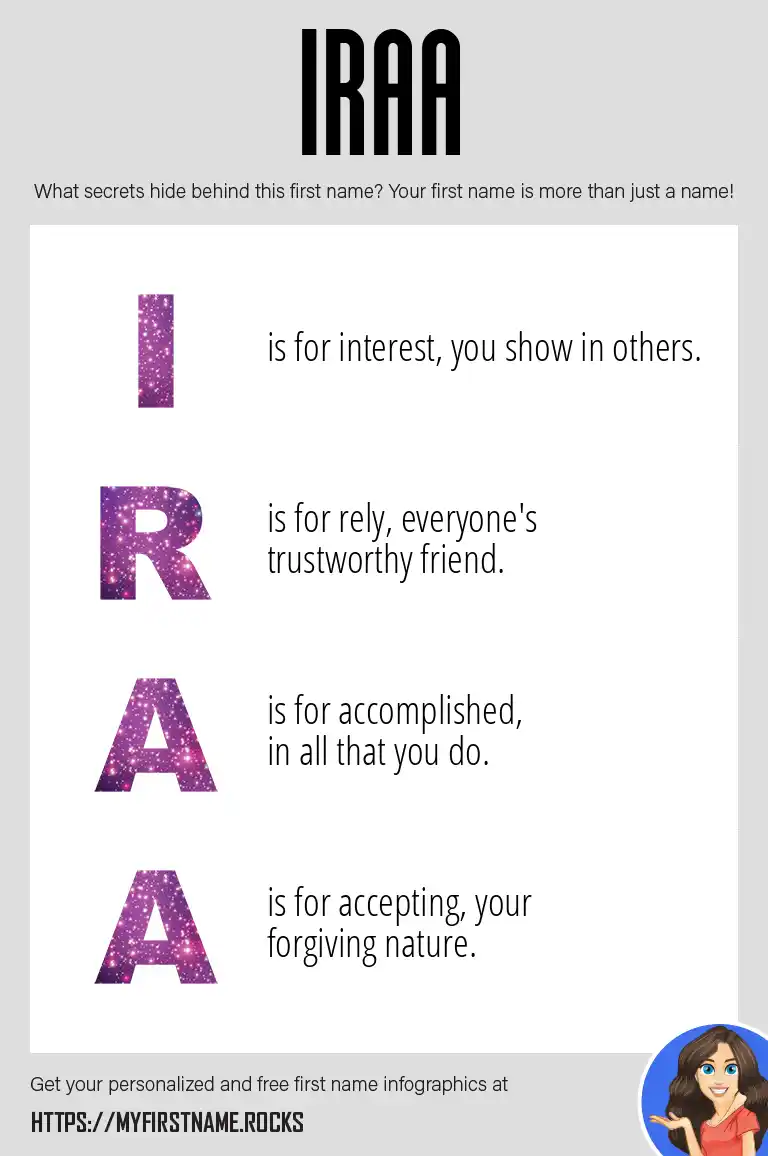 IRAA

What secrets hide behind this first name? Your first name is more than just a name!

I is for interest, you show in others.

R is for rely, everyone's trustworthy friend.

A is for accomplished, in all that you do.

A is for accepting, your forgiving nature.

Get your personalized and free first name infographics at

HTTPS://MYFIRSTNAME.ROCKS