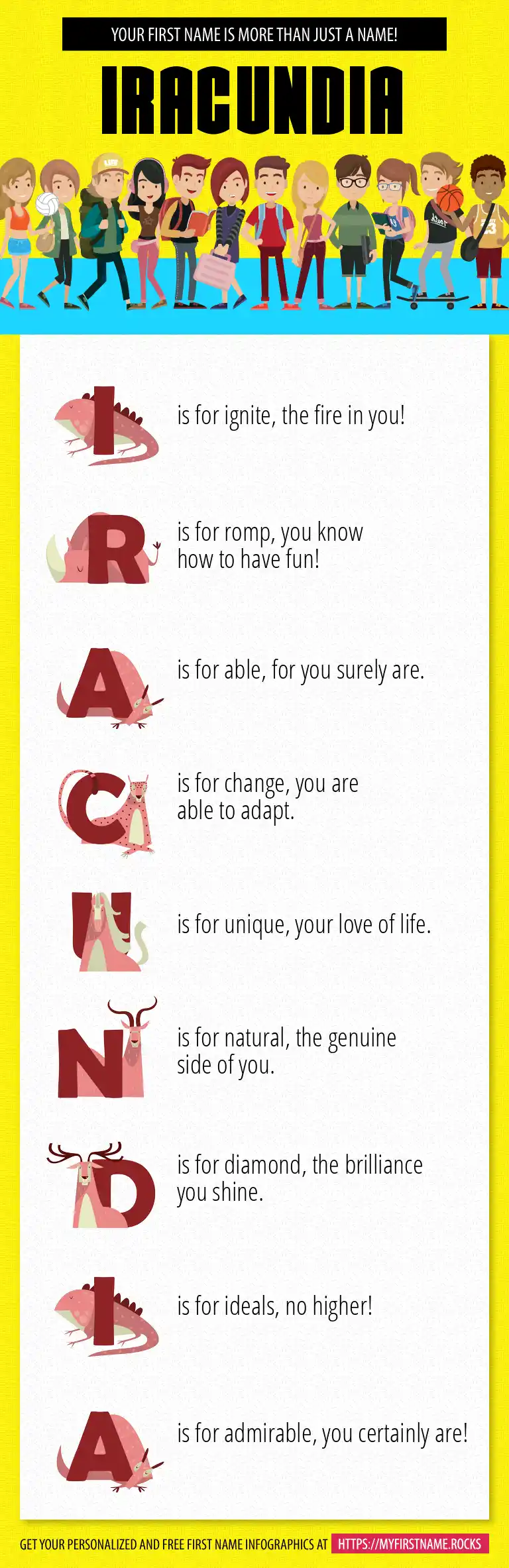 YOUR FIRST NAME IS MORE THAN JUST A NAME!

IRACUNDIA

I is for ignite, the fire in you!

R is for romp, you know how to have fun!

A is for able, for you surely are.

C is for change, you are able to adapt.

U is for unique, your love of life.

N is for natural, the genuine side of you.

D is for diamond, the brilliance you shine.

I is for ideals, no higher!

A is for admirable, you certainly are!

GET YOUR PERSONALIZED AND FREE FIRST NAME INFOGRAPHICS AT HTTPS://MYFIRSTNAME.ROCKS