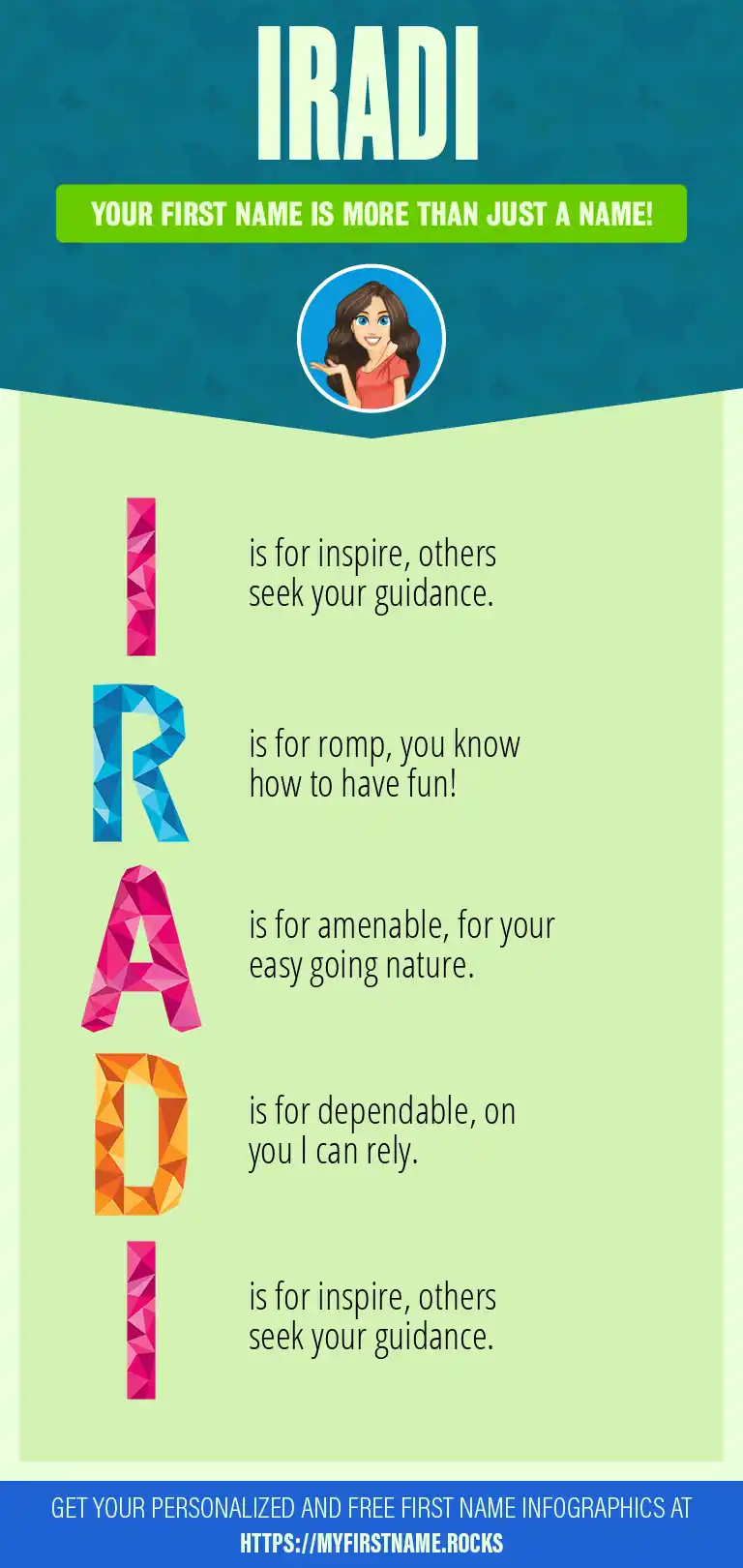 IRADI

YOUR FIRST NAME IS MORE THAN JUST A NAME!

I is for inspire, others seek your guidance.

R is for romp, you know how to have fun!

A is for amenable, for your easy going nature.

D is for dependable, on you I can rely.

I is for inspire, others seek your guidance.

GET YOUR PERSONALIZED AND FREE FIRST NAME INFOGRAPHICS AT HTTPS://MYFIRSTNAME.ROCKS