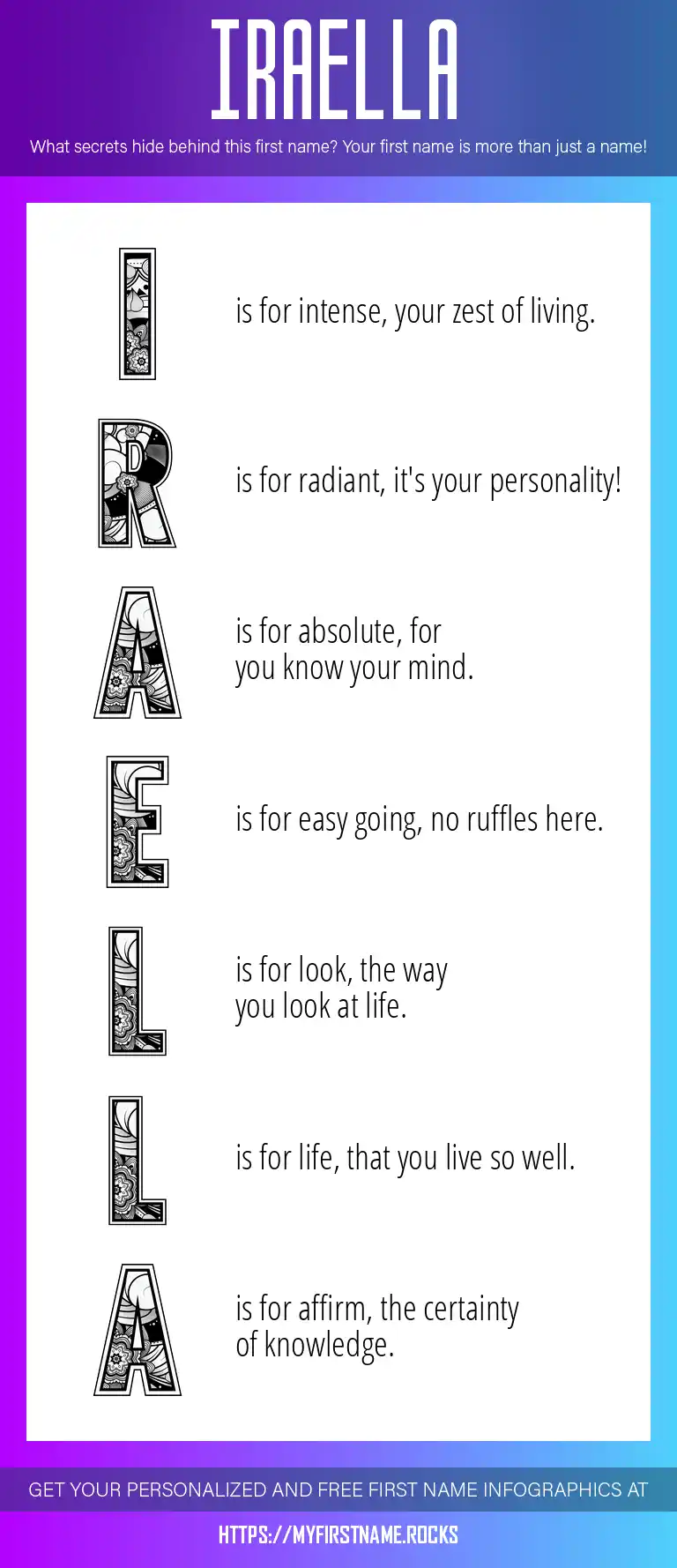 IRAELLA

What secrets hide behind this first name? Your first name is more than just a name!

I is for intense, your zest of living.

R is for radiant, it's your personality!

A is for absolute, for you know your mind.

E is for easy going, no ruffles here.

L is for look, the way you look at life.

L is for life, that you live so well.

A is for affirm, the certainty of knowledge.

GET YOUR PERSONALIZED AND FREE FIRST NAME INFOGRAPHICS AT

HTTPS://MYFIRSTNAME.ROCKS