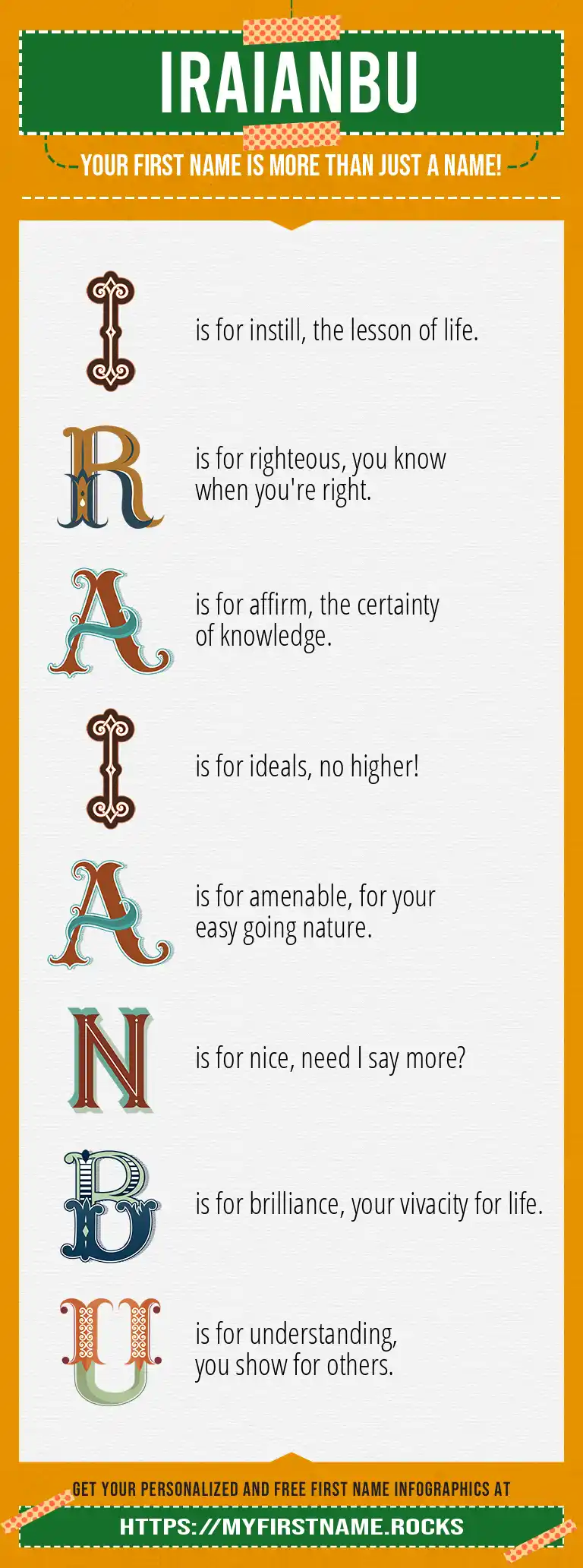 IRAIANBU

YOUR FIRST NAME IS MORE THAN JUST A NAME!

I is for instill, the lesson of life.

R is for righteous, you know when you're right.

A is for affirm, the certainty of knowledge.

I is for ideals, no higher!

A is for amenable, for your easy going nature.

N is for nice, need I say more?

B is for brilliance, your vivacity for life.

U is for understanding, you show for others.

GET YOUR PERSONALIZED AND FREE FIRST NAME INFOGRAPHICS AT

HTTPS://MYFIRSTNAME.ROCKS