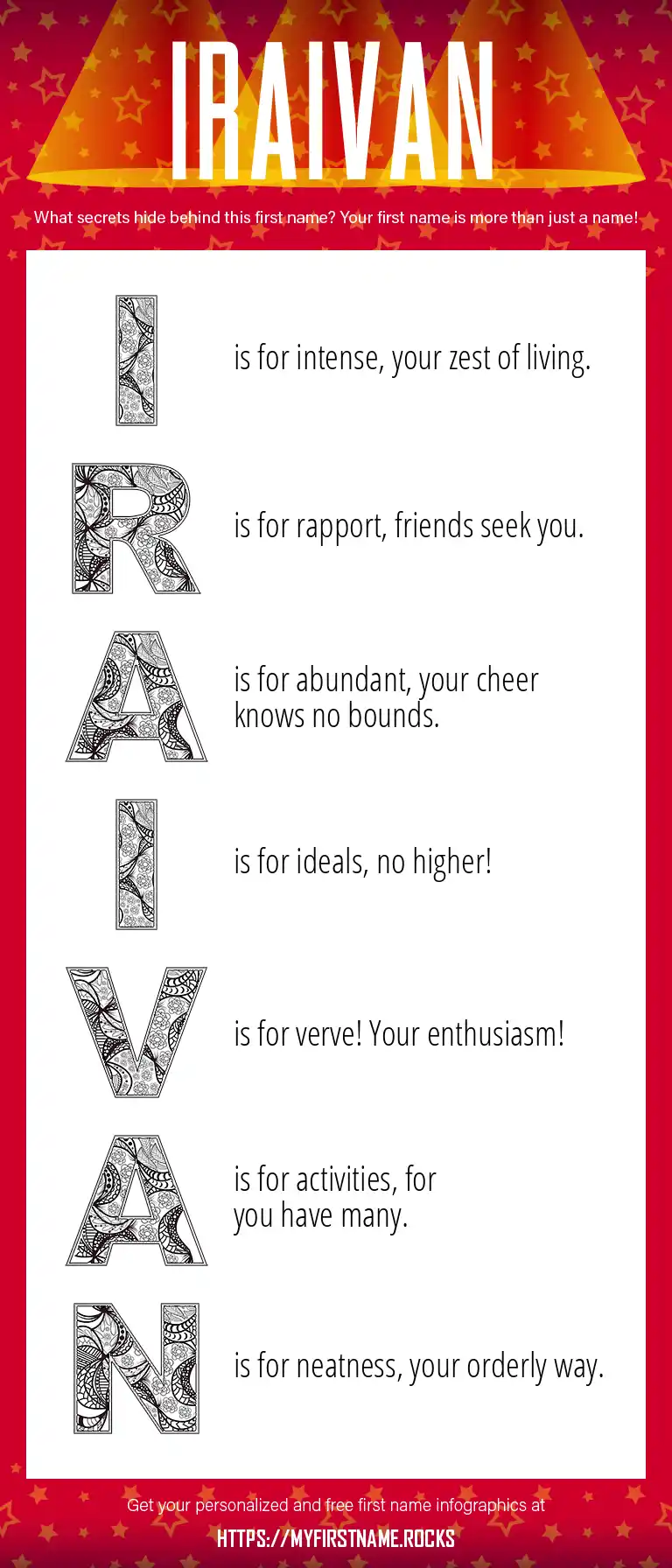 IRAIVAN

What secrets hide behind this first name? Your first name is more than just a name!

I is for intense, your zest of living.

R is for rapport, friends seek you.

A is for abundant, your cheer knows no bounds.

I is for ideals, no higher!

V is for verve! Your enthusiasm!

A is for activities, for you have many.

N is for neatness, your orderly way.

Get your personalized and free first name infographics at

HTTPS://MYFIRSTNAME.ROCKS