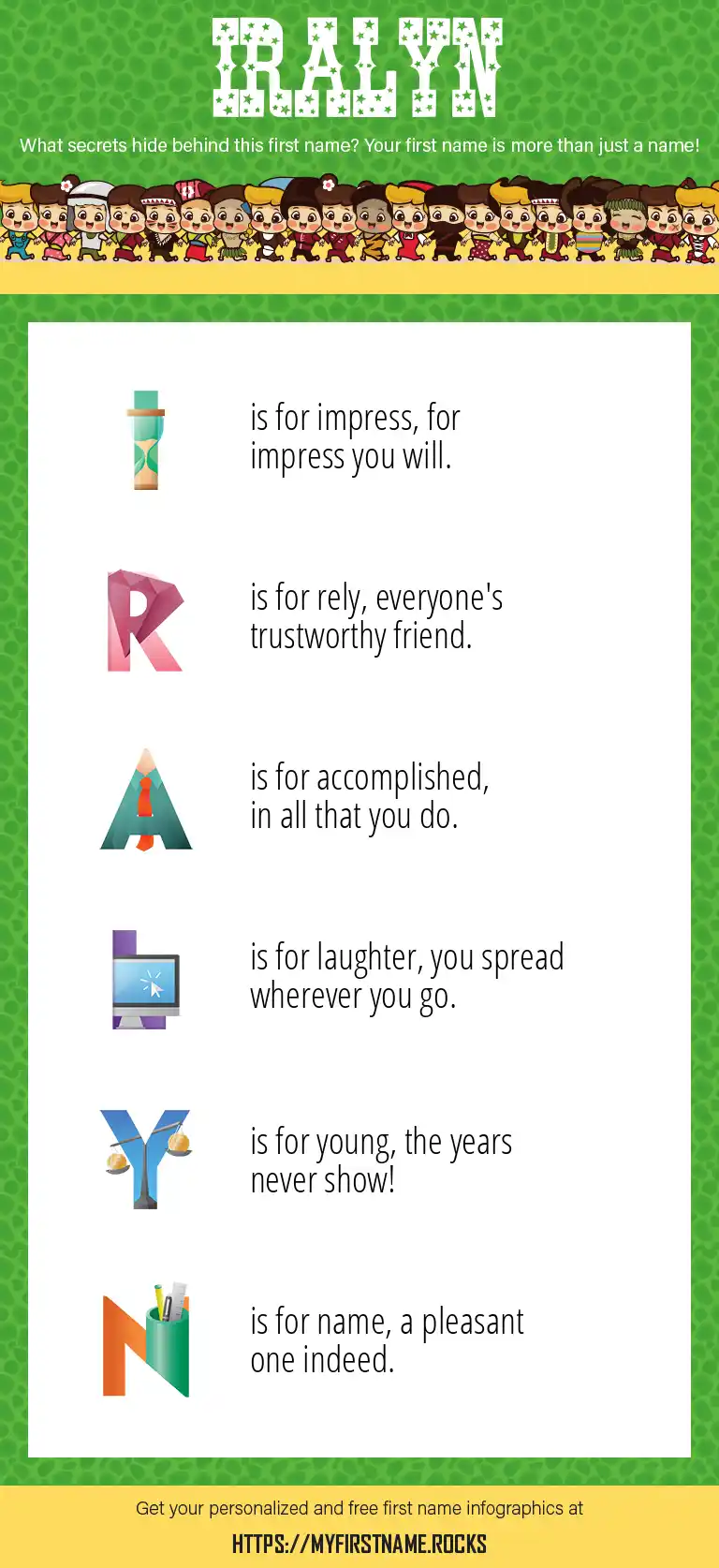 IRALYN

What secrets hide behind this first name? Your first name is more than just a name!

I is for impress, for impress you will.

R is for rely, everyone's trustworthy friend.

A is for accomplished, in all that you do.

L is for laughter, you spread wherever you go.

Y is for young, the years never show!

N is for name, a pleasant one indeed.

Get your personalized and free first name infographics at

HTTPS://MYFIRSTNAME.ROCKS