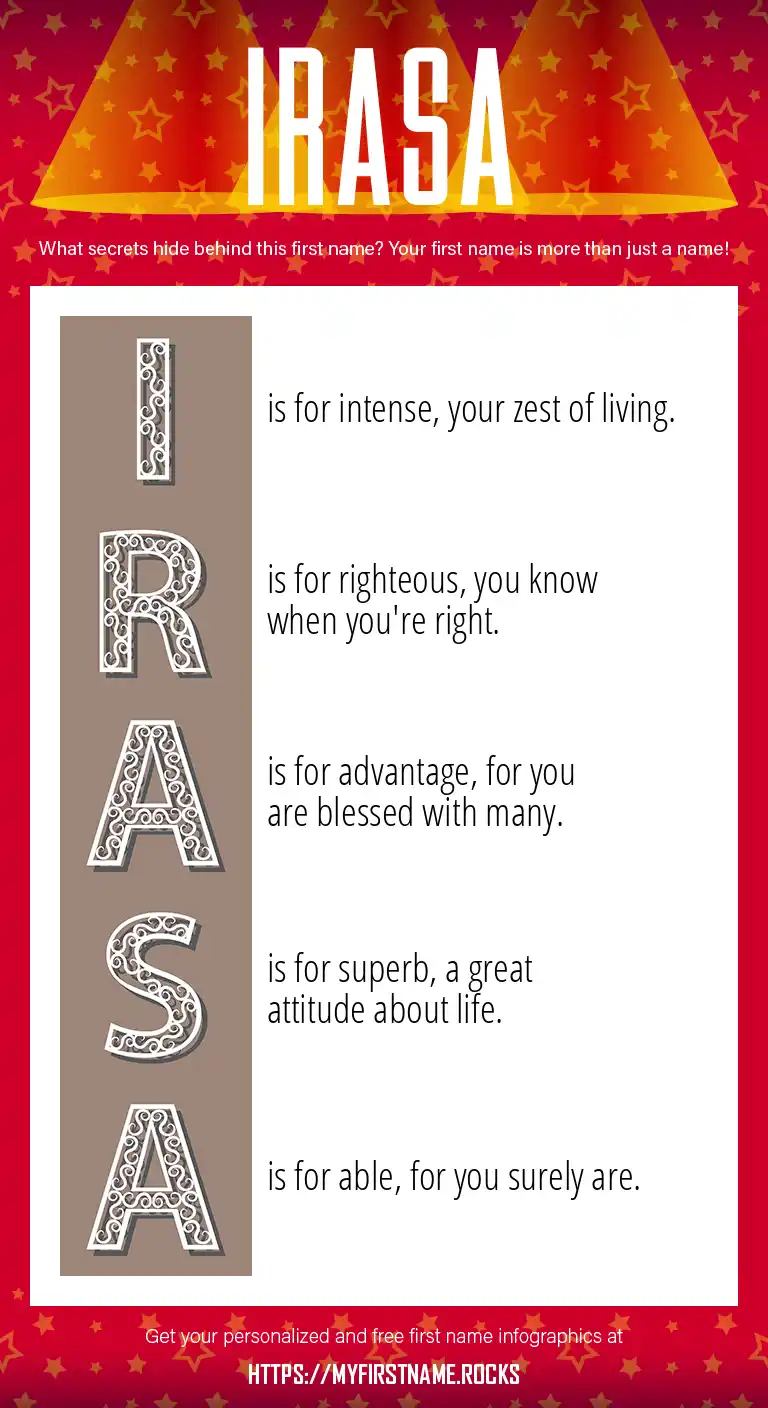 IRASA

What secrets hide behind this first name? Your first name is more than just a name!

I is for intense, your zest of living.

R is for righteous, you know when you're right.

A is for advantage, for you are blessed with many.

S is for superb, a great attitude about life.

A is for able, for you surely are.

Get your personalized and free first name infographics at

HTTPS://MYFIRSTNAME.ROCKS