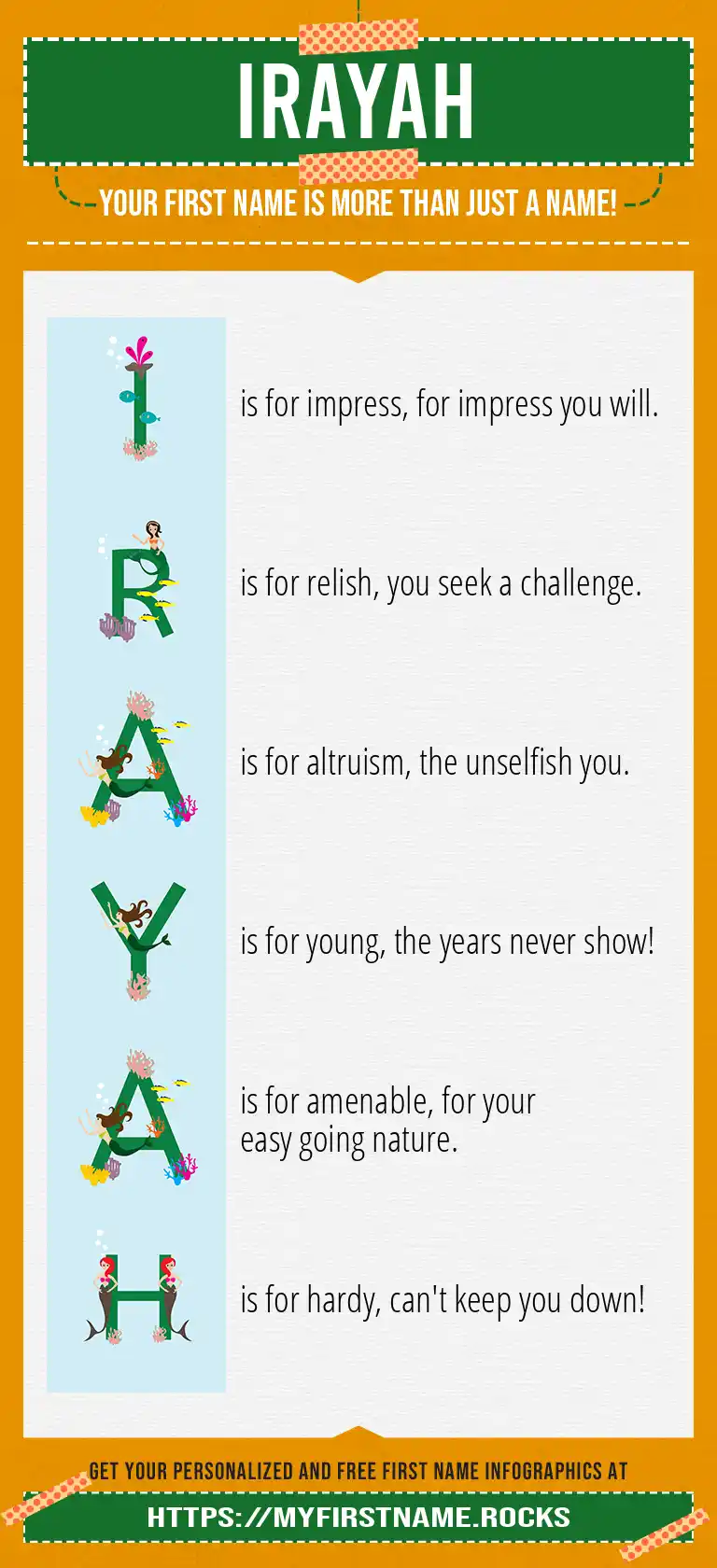 IRAYAH

YOUR FIRST NAME IS MORE THAN JUST A NAME!

I is for impress, for impress you will.

R is for relish, you seek a challenge.

A is for altruism, the unselfish you.

Y is for young, the years never show!

A is for amenable, for your easy going nature.

H is for hardy, can't keep you down!

GET YOUR PERSONALIZED AND FREE FIRST NAME INFOGRAPHICS AT

HTTPS://MYFIRSTNAME.ROCKS