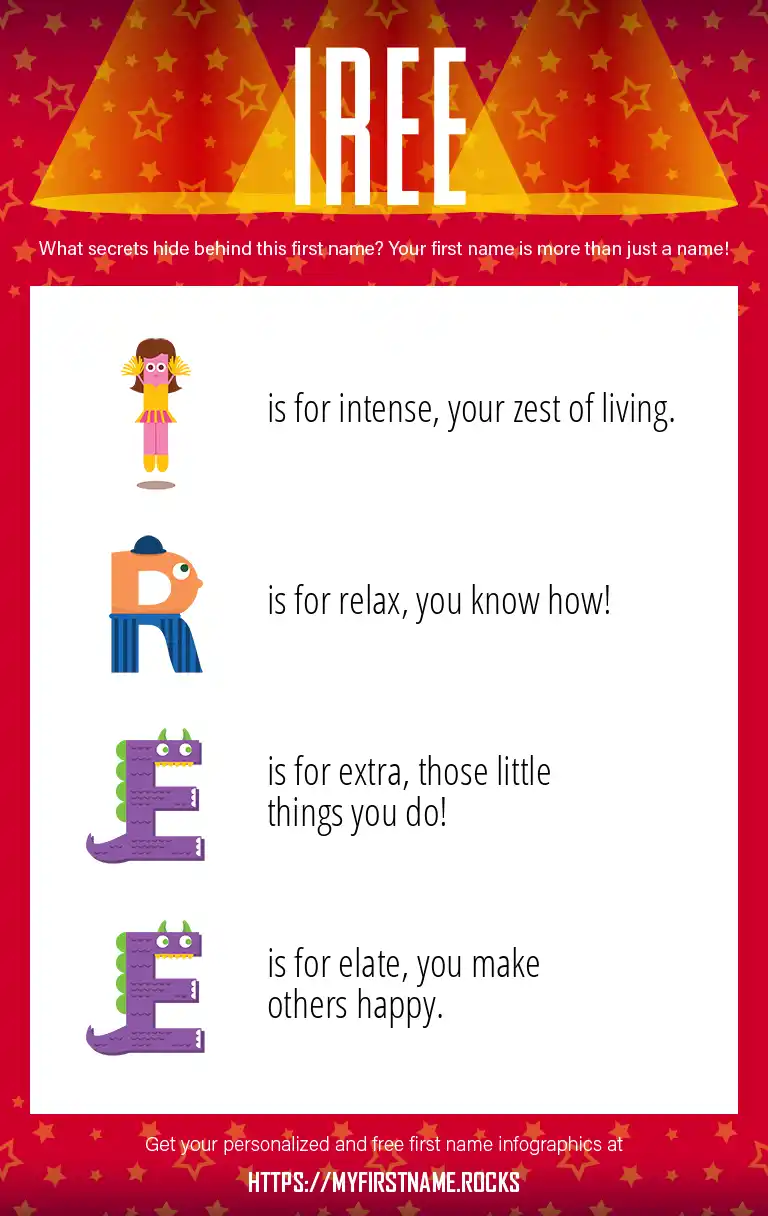 IREE

What secrets hide behind this first name? Your first name is more than just a name!

I is for intense, your zest of living.

R is for relax, you know how!

E is for extra, those little things you do!

E is for elate, you make others happy.

Get your personalized and free first name infographics at

HTTPS://MYFIRSTNAME.ROCKS