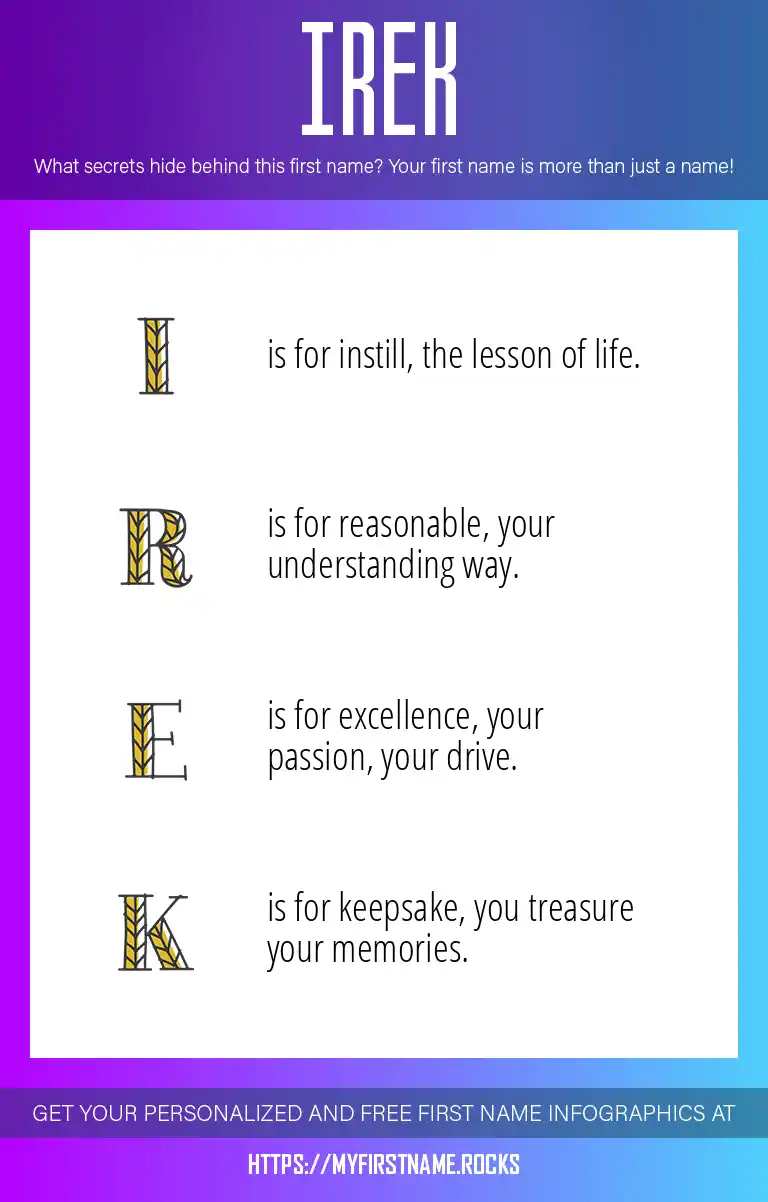 IREK

What secrets hide behind this first name? Your first name is more than just a name!

I is for instill, the lesson of life.

R is for reasonable, your understanding way.

E is for excellence, your passion, your drive.

K is for keepsake, you treasure your memories.

GET YOUR PERSONALIZED AND FREE FIRST NAME INFOGRAPHICS AT

HTTPS://MYFIRSTNAME.ROCKS