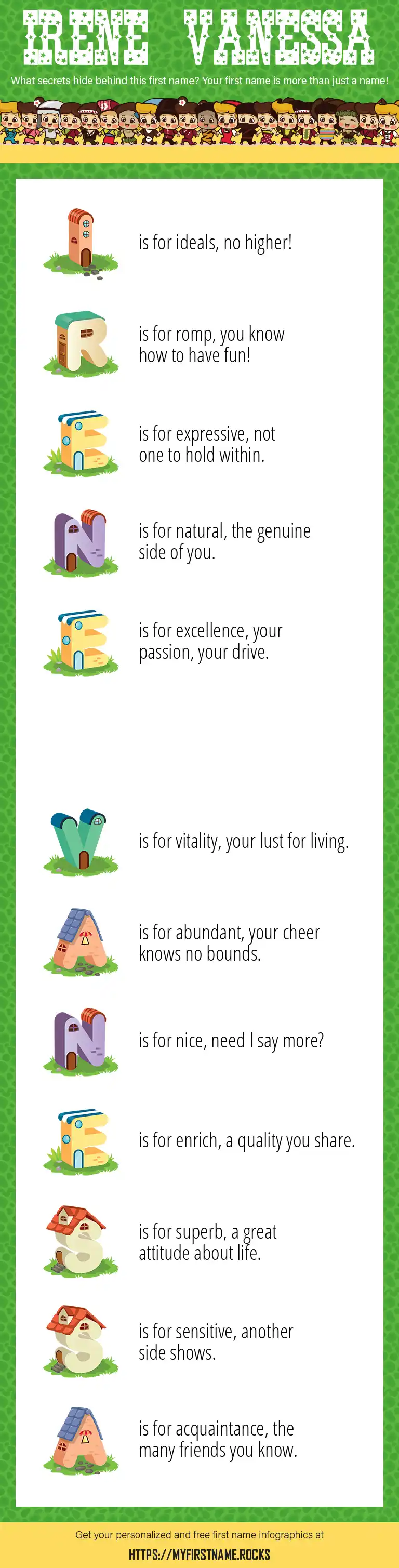 IRENE VANESSA

What secrets hide behind this first name? Your first name is more than just a name!

I is for ideals, no higher!

R is for romp, you know how to have fun!

E is for expressive, not one to hold within.

N is for natural, the genuine side of you.

E is for excellence, your passion, your drive.

V is for vitality, your lust for living.

A is for abundant, your cheer knows no bounds.

N is for nice, need I say more?

E is for enrich, a quality you share.

S is for superb, a great attitude about life.

S is for sensitive, another side shows.

A is for acquaintance, the many friends you know.

Get your personalized and free first name infographics at

HTTPS://MYFIRSTNAME.ROCKS