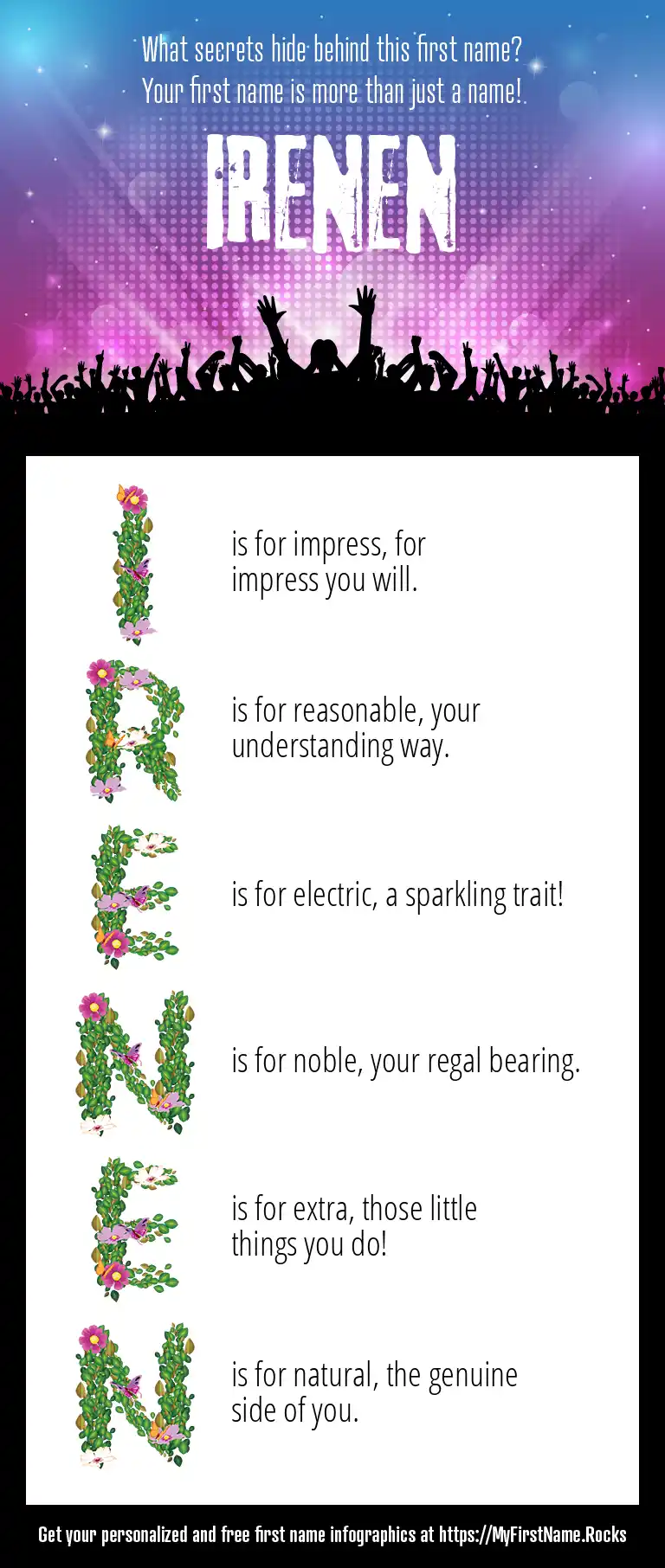 What secrets hide behind this first name?
Your first name is more than just a name!

IRENEN

I is for impress, for impress you will.

R is for reasonable, your understanding way.

E is for electric, a sparkling trait!

N is for noble, your regal bearing.

E is for extra, those little things you do!

N is for natural, the genuine side of you.

Get your personalized and free first name infographics at https://MyFirstName.Rocks