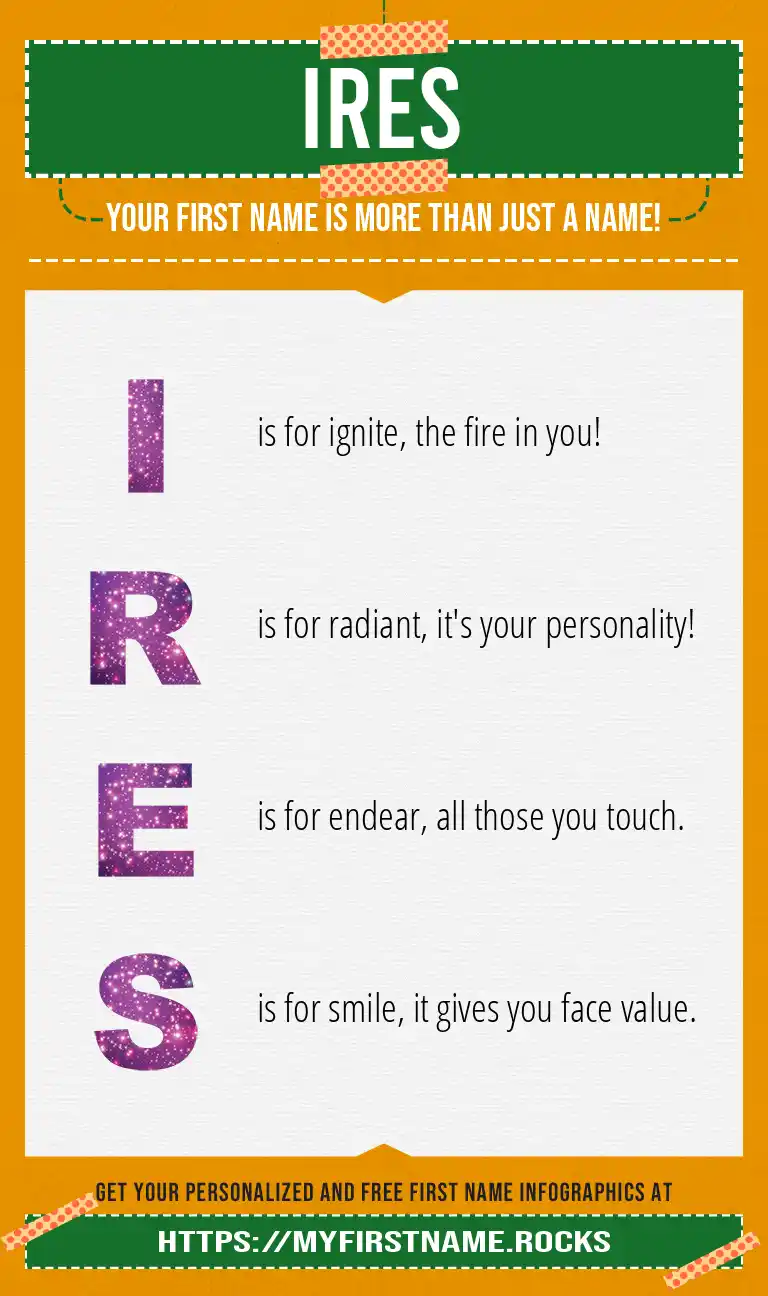 IRES

YOUR FIRST NAME IS MORE THAN JUST A NAME!

I is for ignite, the fire in you!

R is for radiant, it's your personality!

E is for endear, all those you touch.

S is for smile, it gives you face value.

GET YOUR PERSONALIZED AND FREE FIRST NAME INFOGRAPHICS AT

HTTPS://MYFIRSTNAME.ROCKS