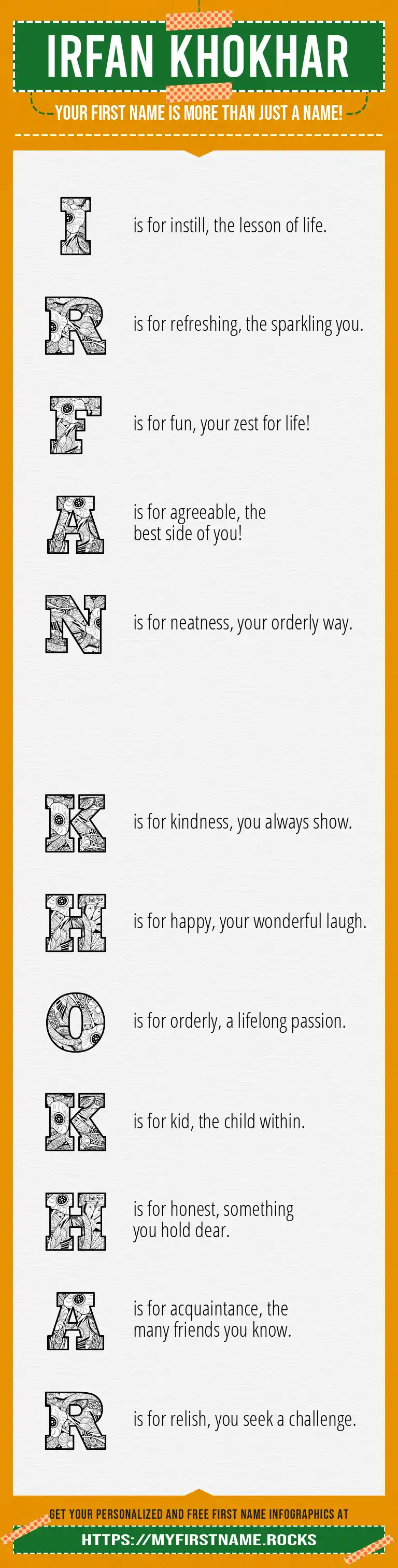 IRFAN KHOKHAR

YOUR FIRST NAME IS MORE THAN JUST A NAME!

I is for instill, the lesson of life.

R is for refreshing, the sparkling you.

F is for fun, your zest for life!

A is for agreeable, the best side of you!

N is for neatness, your orderly way.

K is for kindness, you always show.

H is for happy, your wonderful laugh.

O is for orderly, a lifelong passion.

K is for kid, the child within.

H is for honest, something you hold dear.

A is for acquaintance, the many friends you know.

R is for relish, you seek a challenge.

GET YOUR PERSONALIZED AND FREE FIRST NAME INFOGRAPHICS AT

HTTPS://MYFIRSTNAME.ROCKS