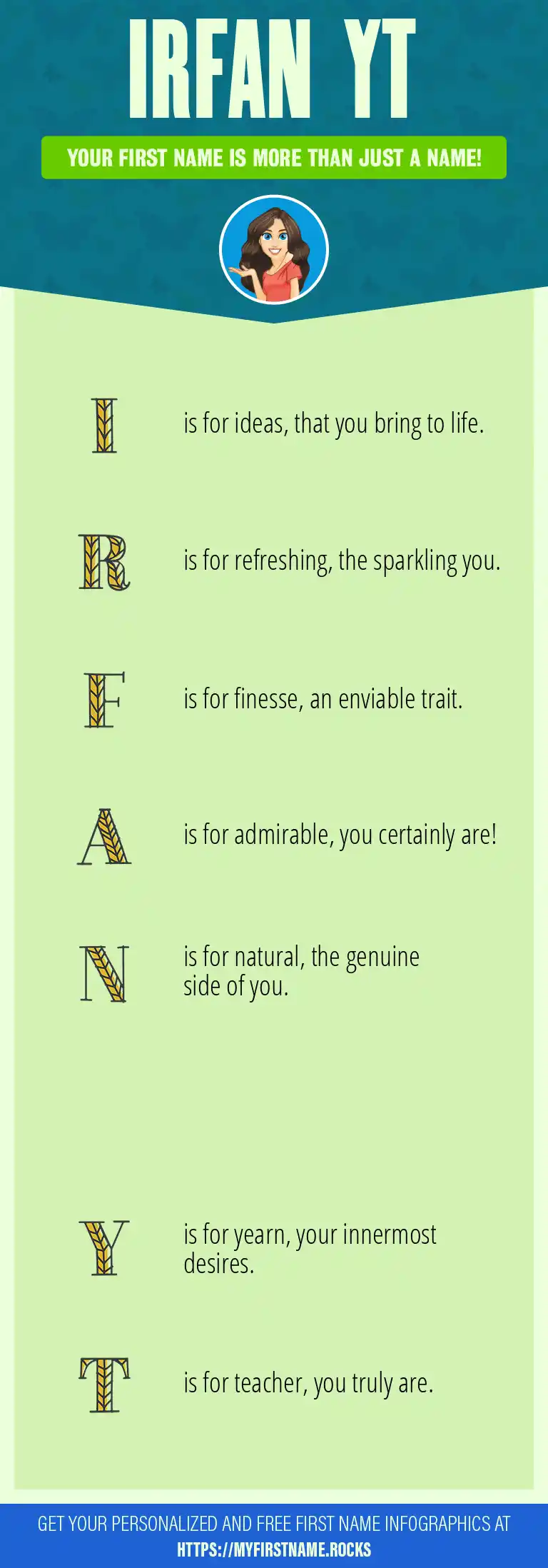 IRFAN YT

YOUR FIRST NAME IS MORE THAN JUST A NAME!

I is for ideas, that you bring to life.

R is for refreshing, the sparkling you.

F is for finesse, an enviable trait.

A is for admirable, you certainly are!

N is for natural, the genuine side of you.

Y is for yearn, your innermost desires.

T is for teacher, you truly are.

GET YOUR PERSONALIZED AND FREE FIRST NAME INFOGRAPHICS AT HTTPS://MYFIRSTNAME.ROCKS