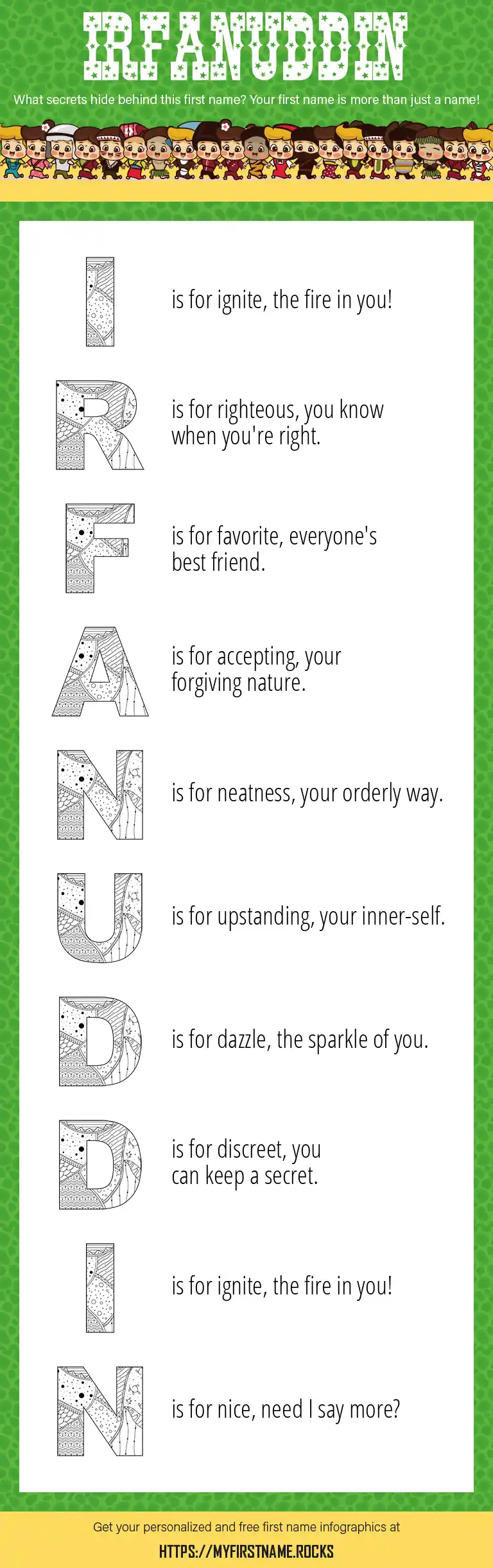 IRFANUDDIN

What secrets hide behind this first name? Your first name is more than just a name!

I is for ignite, the fire in you!

R is for righteous, you know when you're right.

F is for favorite, everyone's best friend.

A is for accepting, your forgiving nature.

N is for neatness, your orderly way.

U is for upstanding, your inner-self.

D is for dazzle, the sparkle of you.

D is for discreet, you can keep a secret.

I is for ignite, the fire in you!

N is for nice, need I say more?

Get your personalized and free first name infographics at

HTTPS://MYFIRSTNAME.ROCKS