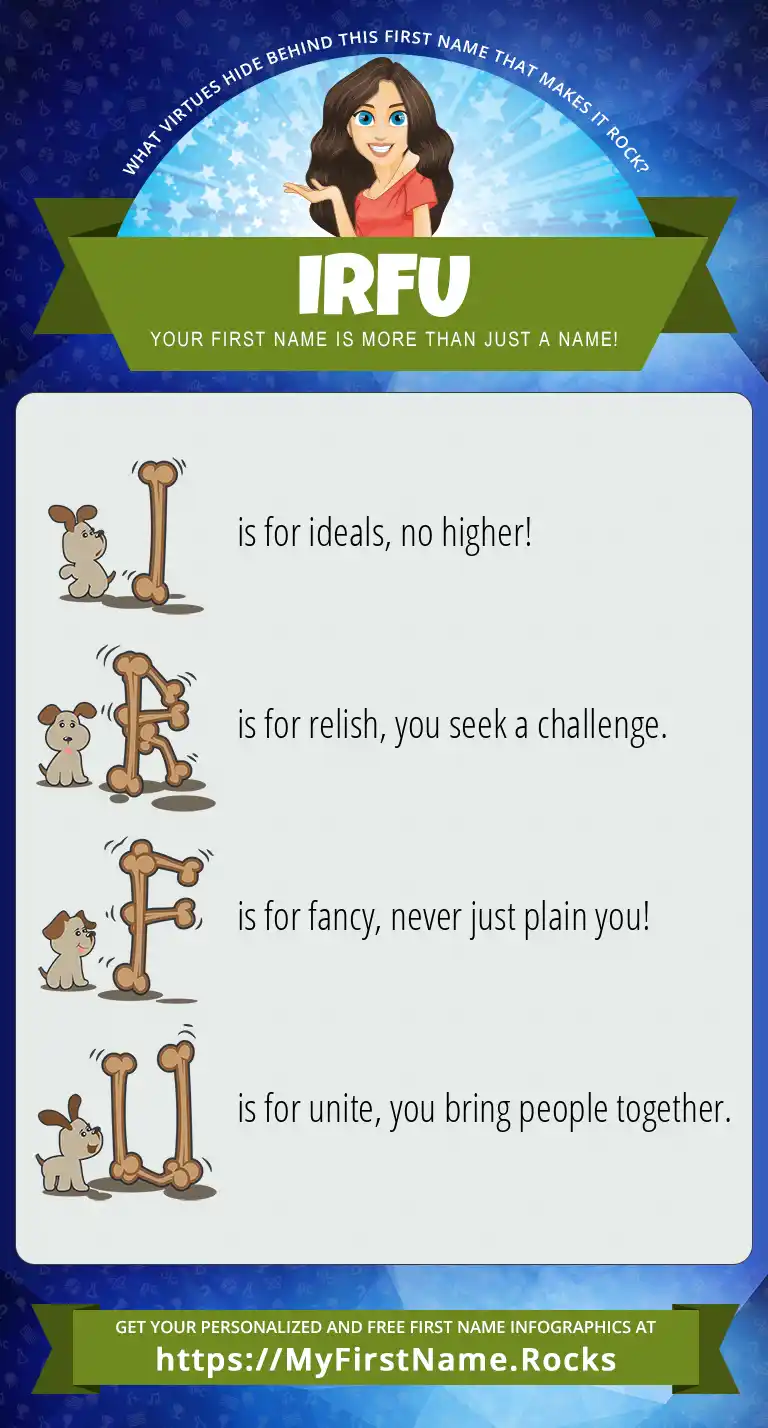 WHAT VIRTUES HIDE BEHIND THIS FIRST NAME THAT MAKES IT ROCK?

IRFU

YOUR FIRST NAME IS MORE THAN JUST A NAME!

I is for ideals, no higher!

R is for relish, you seek a challenge.

F is for fancy, never just plain you!

U is for unite, you bring people together.

GET YOUR PERSONALIZED AND FREE FIRST NAME INFOGRAPHICS AT

https://MyFirstName.Rocks