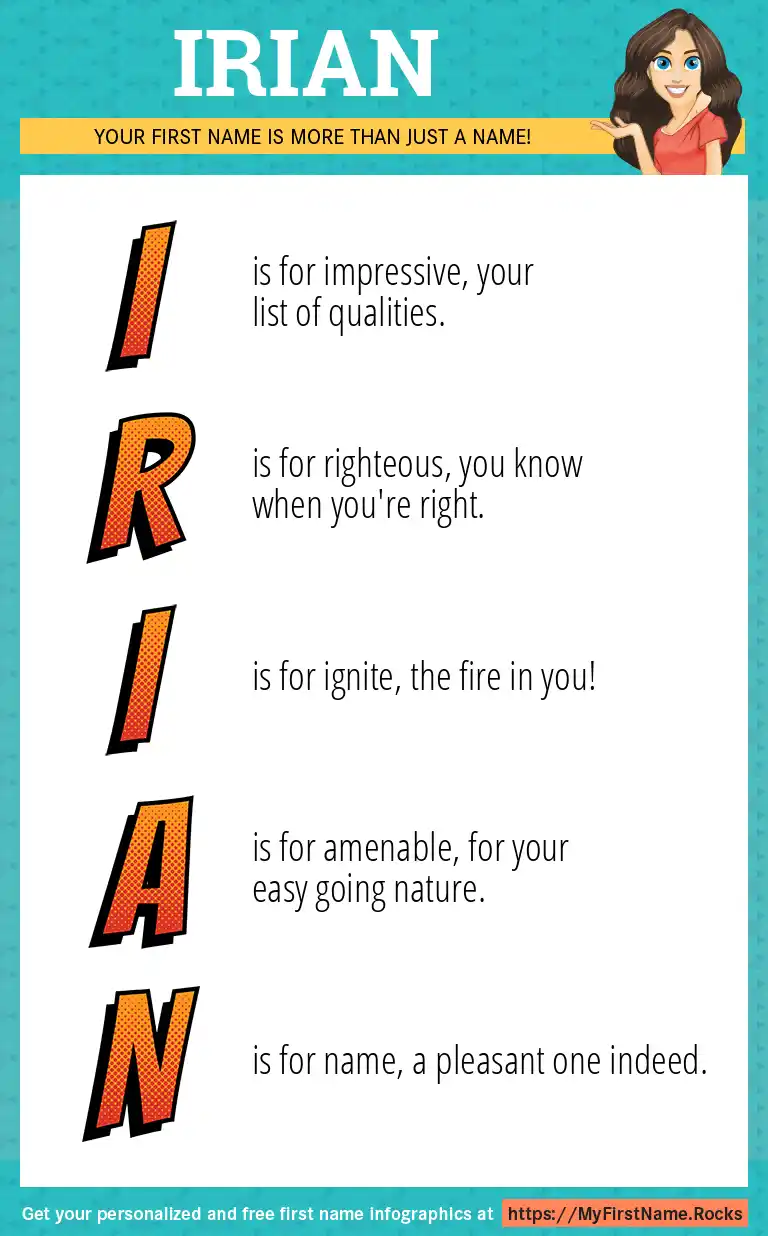 IRIAN

YOUR FIRST NAME IS MORE THAN JUST A NAME!

I is for impressive, your list of qualities.

R is for righteous, you know when you're right.

I is for ignite, the fire in you!

A is for amenable, for your easy going nature.

N is for name, a pleasant one indeed.

Get your personalized and free first name infographics at https://MyFirstName.Rocks