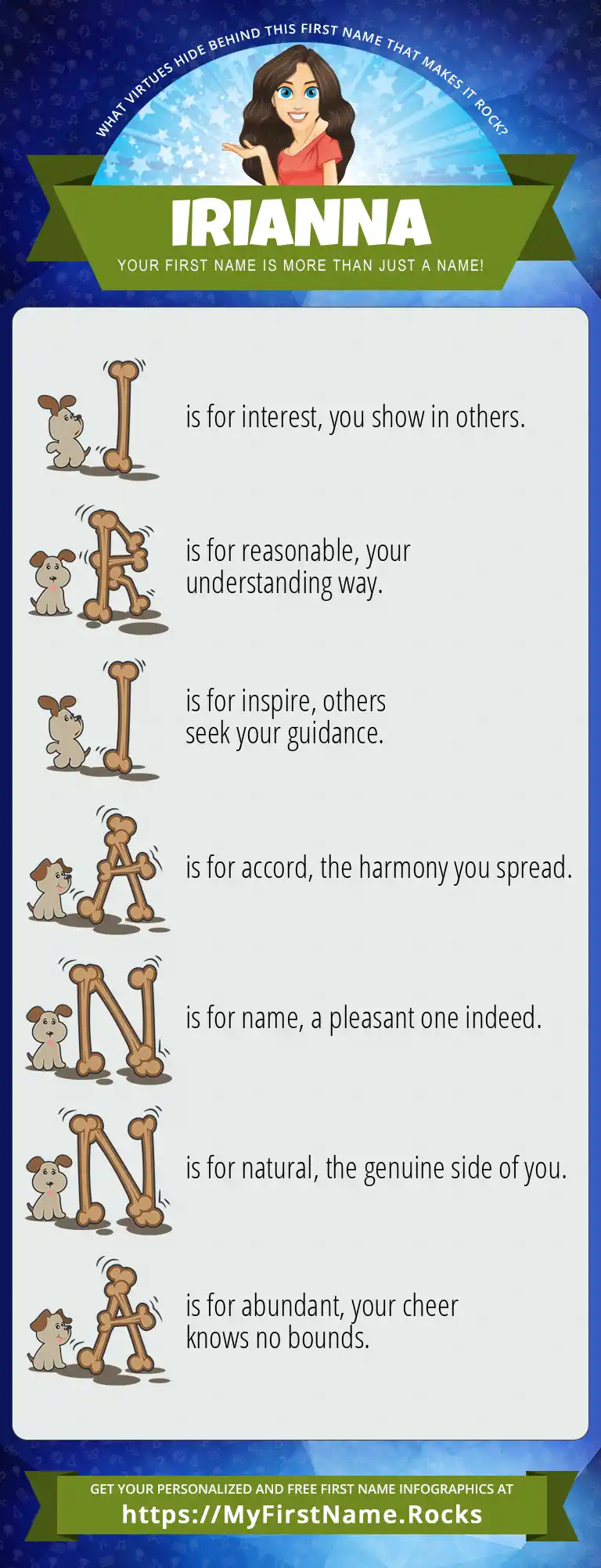 WHAT VIRTUES HIDE BEHIND THIS FIRST NAME THAT MAKES IT ROCK?

IRIANNA

YOUR FIRST NAME IS MORE THAN JUST A NAME!

I is for interest, you show in others.

R is for reasonable, your understanding way.

I is for inspire, others seek your guidance.

A is for accord, the harmony you spread.

N is for name, a pleasant one indeed.

N is for natural, the genuine side of you.

A is for abundant, your cheer knows no bounds.

GET YOUR PERSONALIZED AND FREE FIRST NAME INFOGRAPHICS AT

https://MyFirstName.Rocks