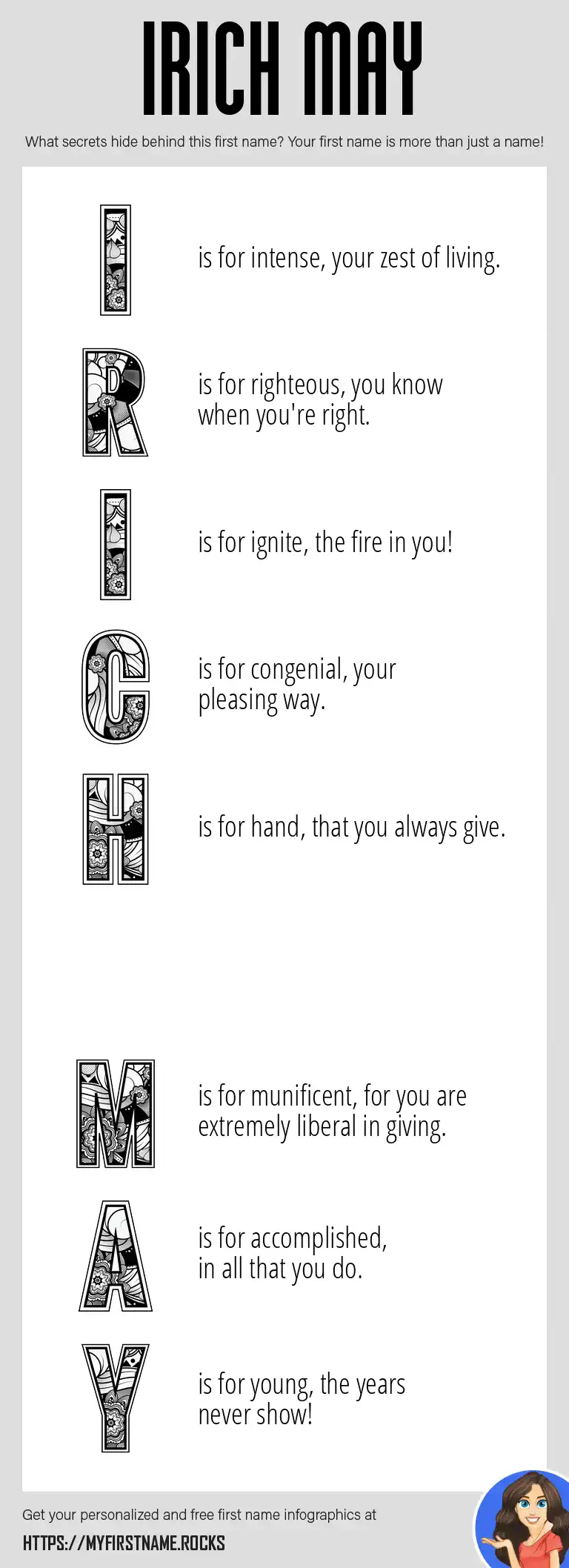 IRICH MAY

What secrets hide behind this first name? Your first name is more than just a name!

I is for intense, your zest of living.

R is for righteous, you know when you're right.

I is for ignite, the fire in you!

C is for congenial, your pleasing way.

H is for hand, that you always give.

M is for munificent, for you are extremely liberal in giving.

A is for accomplished, in all that you do.

Y is for young, the years never show!

Get your personalized and free first name infographics at

HTTPS://MYFIRSTNAME.ROCKS