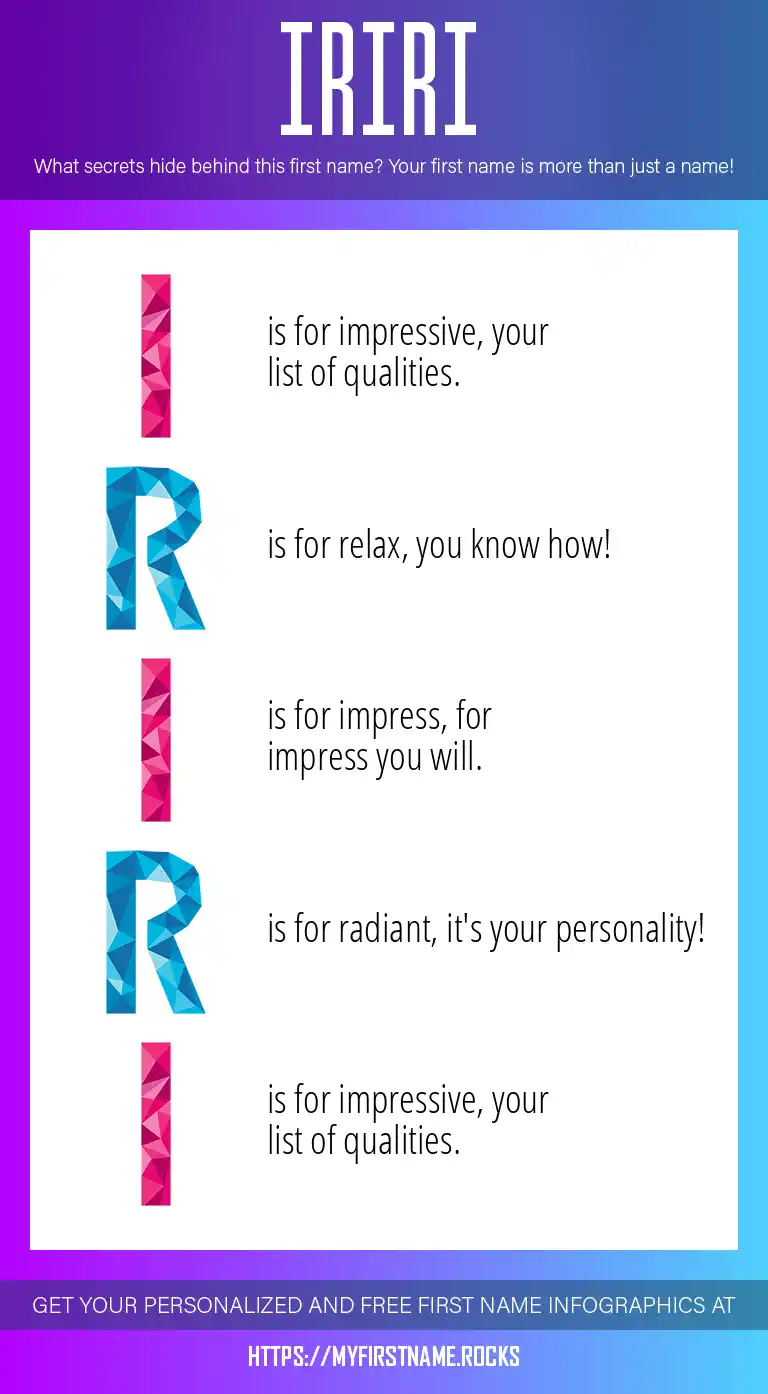 IRIRI

What secrets hide behind this first name? Your first name is more than just a name!

I is for impressive, your list of qualities.

R is for relax, you know how!

I is for impress, for impress you will.

R is for radiant, it's your personality!

I is for impressive, your list of qualities.

GET YOUR PERSONALIZED AND FREE FIRST NAME INFOGRAPHICS AT

HTTPS://MYFIRSTNAME.ROCKS