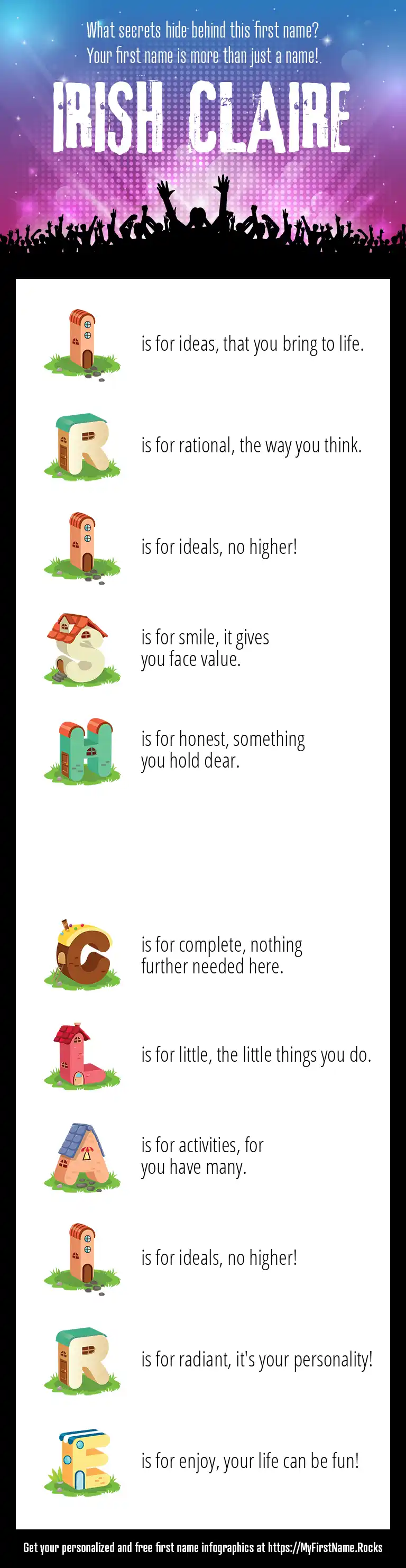 What secrets hide behind this first name?
Your first name is more than just a name!

IRISH CLAIRE

I is for ideas, that you bring to life.

R is for rational, the way you think.

I is for ideals, no higher!

S is for smile, it gives you face value.

H is for honest, something you hold dear.

C is for complete, nothing further needed here.

L is for little, the little things you do.

A is for activities, for you have many.

I is for ideals, no higher!

R is for radiant, it's your personality!

E is for enjoy, your life can be fun!

Get your personalized and free first name infographics at https://MyFirstName.Rocks