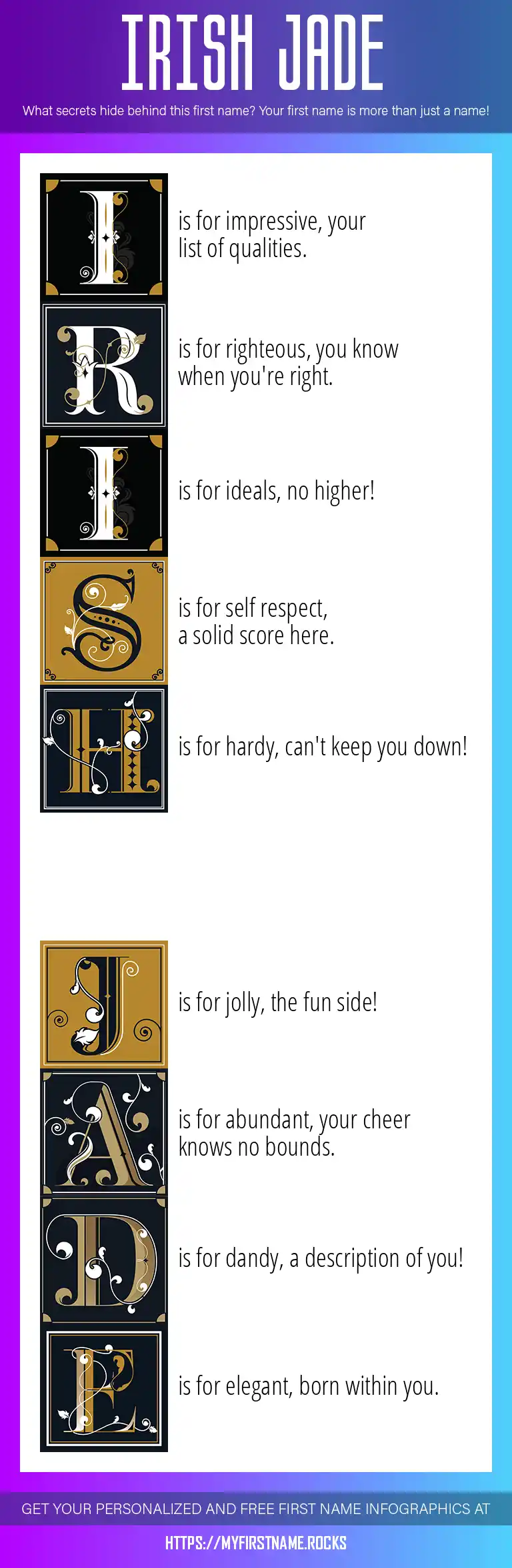 IRISH JADE

What secrets hide behind this first name? Your first name is more than just a name!

I is for impressive, your list of qualities.

R is for righteous, you know when you're right.

I is for ideals, no higher!

S is for self respect, a solid score here.

H is for hardy, can't keep you down!

J is for jolly, the fun side!

A is for abundant, your cheer knows no bounds.

D is for dandy, a description of you!

E is for elegant, born within you.

GET YOUR PERSONALIZED AND FREE FIRST NAME INFOGRAPHICS AT

HTTPS://MYFIRSTNAME.ROCKS