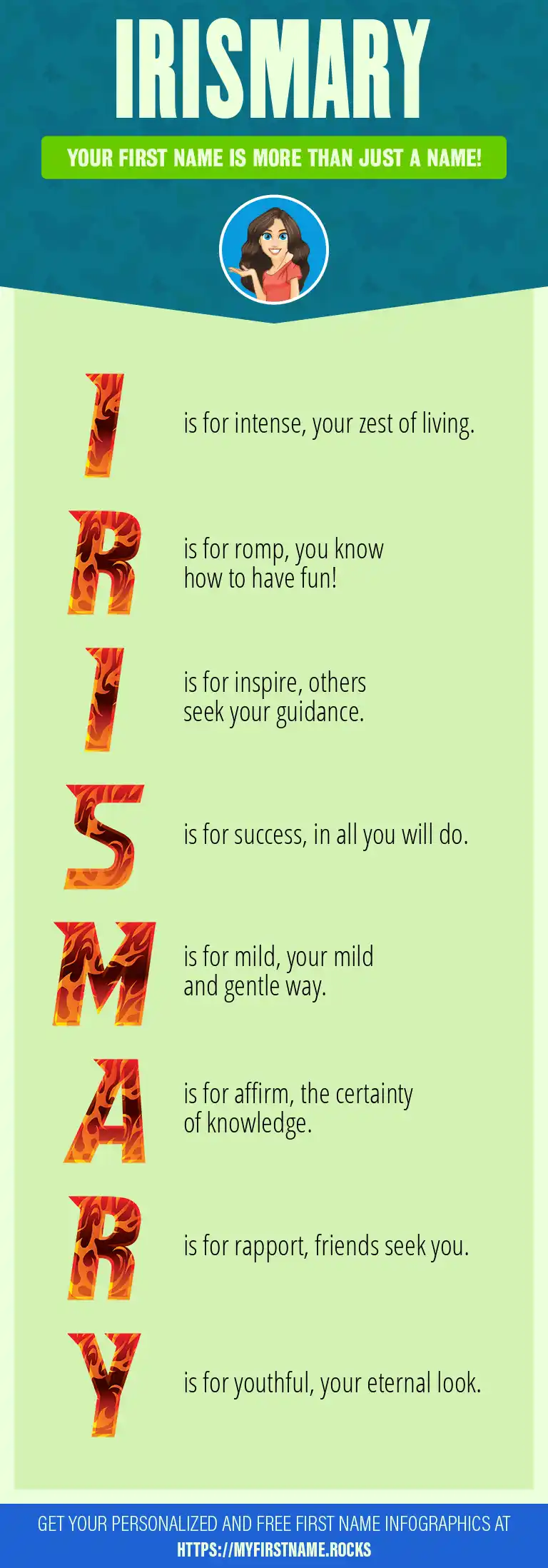 IRISMARY

YOUR FIRST NAME IS MORE THAN JUST A NAME!

I is for intense, your zest of living.

R is for romp, you know how to have fun!

I is for inspire, others seek your guidance.

S is for success, in all you will do.

M is for mild, your mild and gentle way.

A is for affirm, the certainty of knowledge.

R is for rapport, friends seek you.

Y is for youthful, your eternal look.

GET YOUR PERSONALIZED AND FREE FIRST NAME INFOGRAPHICS AT HTTPS://MYFIRSTNAME.ROCKS