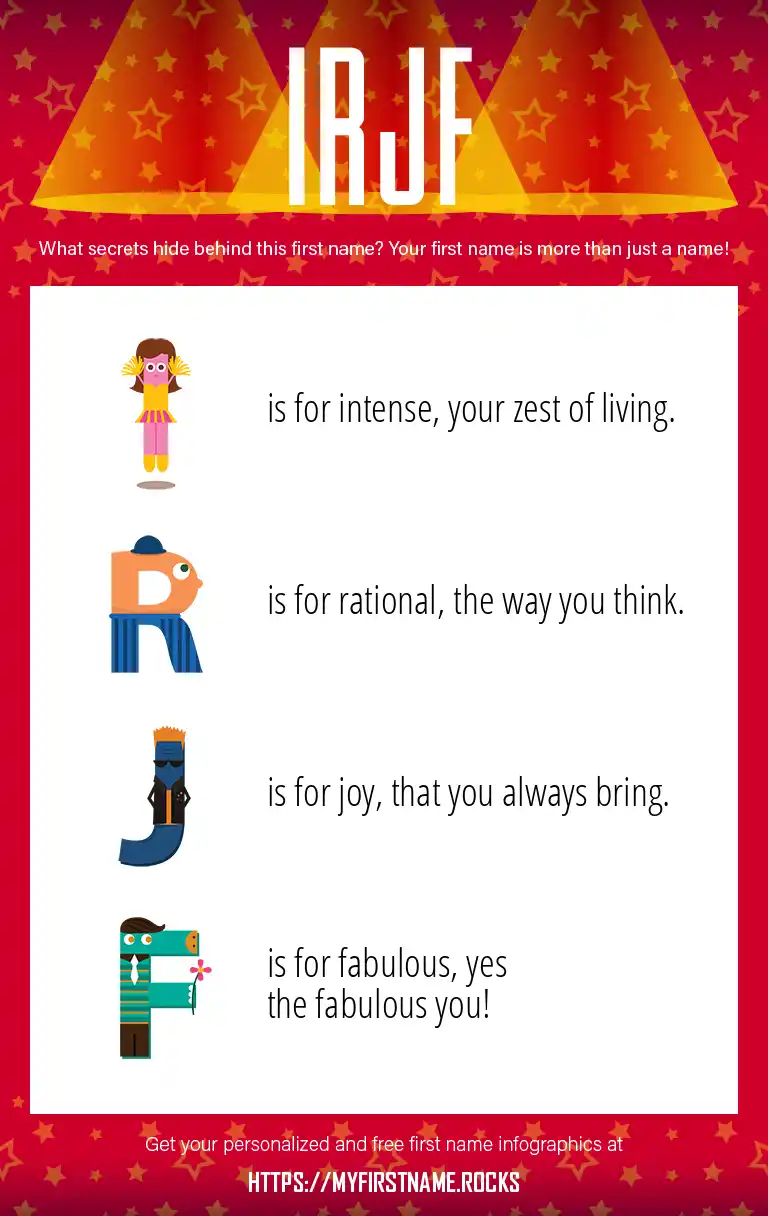 IRJF

What secrets hide behind this first name? Your first name is more than just a name!

I is for intense, your zest of living.

R is for rational, the way you think.

J is for joy, that you always bring.

F is for fabulous, yes the fabulous you!

Get your personalized and free first name infographics at

HTTPS://MYFIRSTNAME.ROCKS