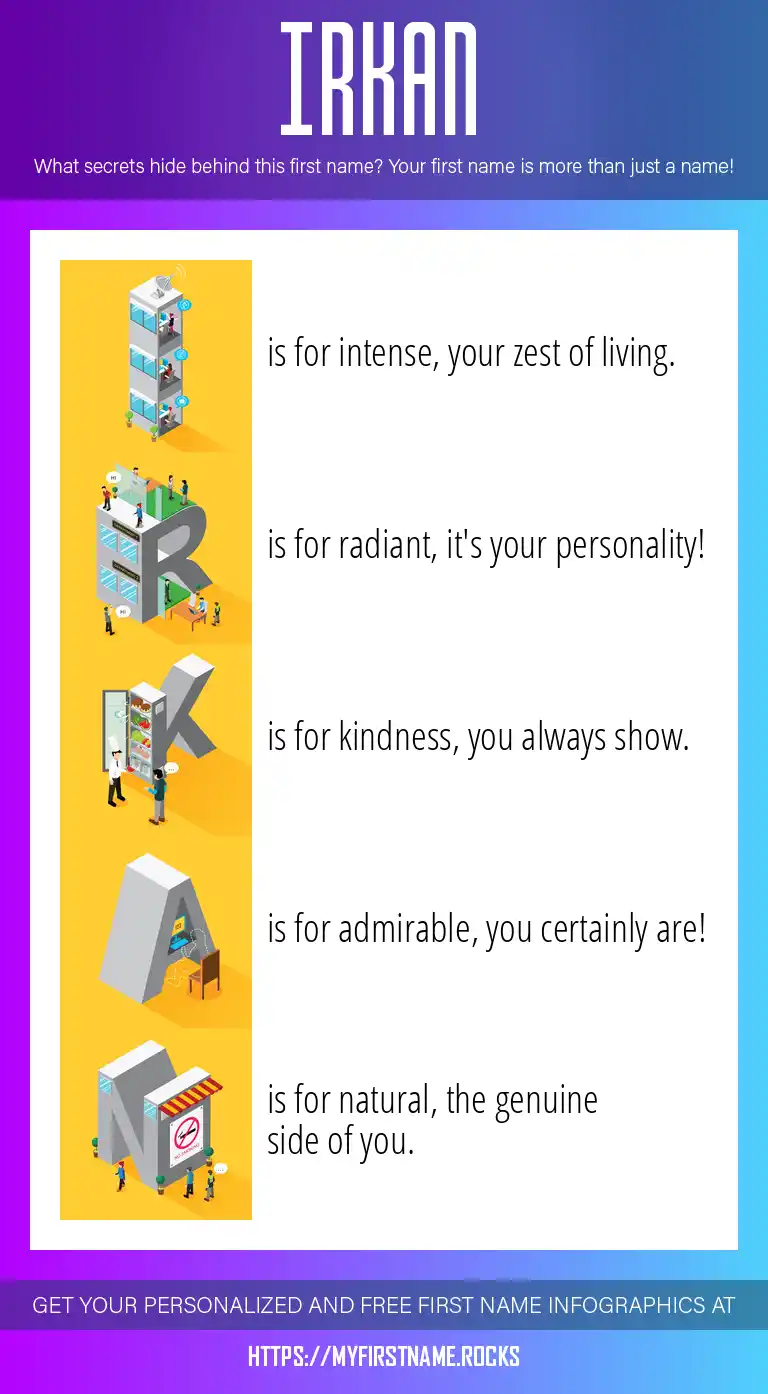 IRKAN

What secrets hide behind this first name? Your first name is more than just a name!

I is for intense, your zest of living.

R is for radiant, it's your personality!

K is for kindness, you always show.

A is for admirable, you certainly are!

N is for natural, the genuine side of you.

GET YOUR PERSONALIZED AND FREE FIRST NAME INFOGRAPHICS AT

HTTPS://MYFIRSTNAME.ROCKS