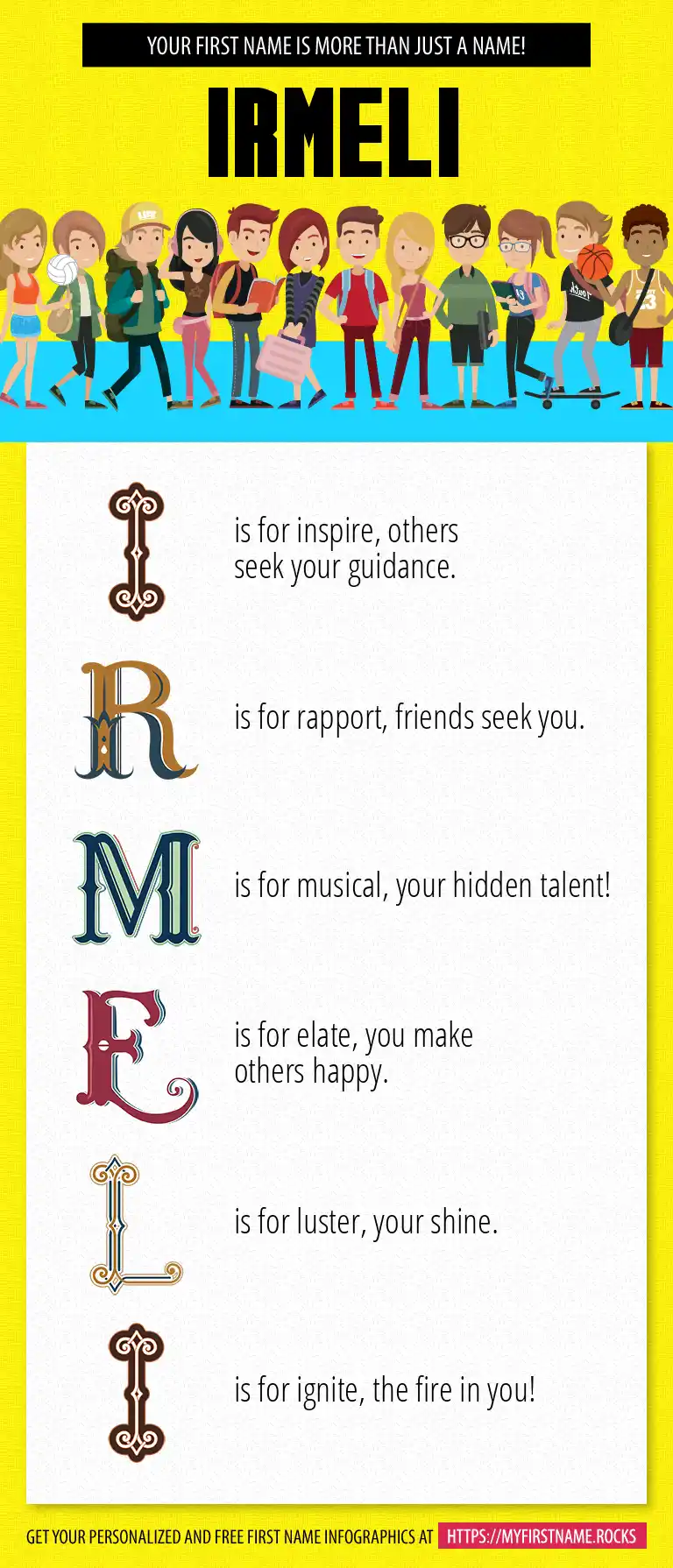 YOUR FIRST NAME IS MORE THAN JUST A NAME!

IRMELI

I is for inspire, others seek your guidance.

R is for rapport, friends seek you.

M is for musical, your hidden talent!

E is for elate, you make others happy.

L is for luster, your shine.

I is for ignite, the fire in you!

GET YOUR PERSONALIZED AND FREE FIRST NAME INFOGRAPHICS AT HTTPS://MYFIRSTNAME.ROCKS