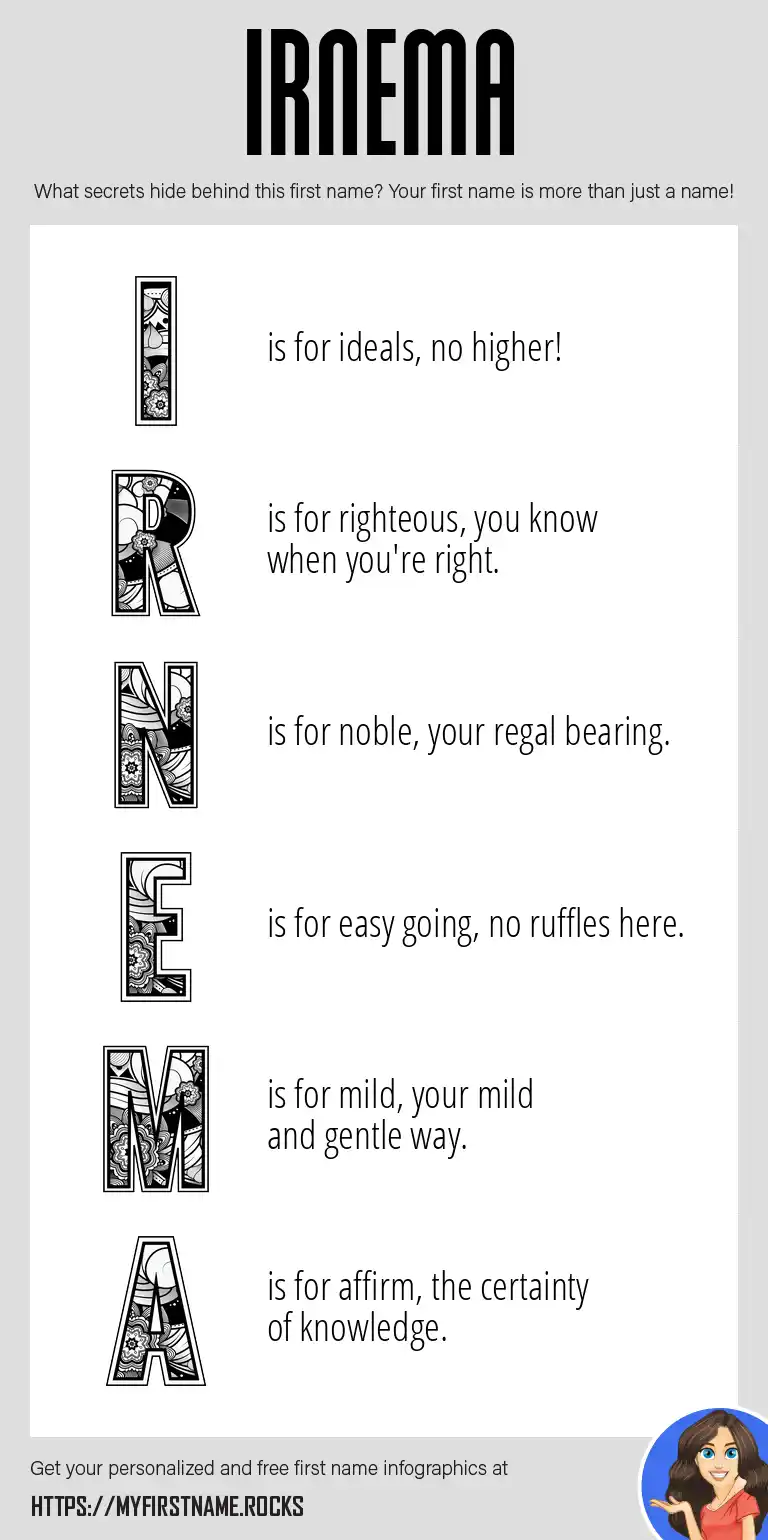 IRNEMA

What secrets hide behind this first name? Your first name is more than just a name!

I is for ideals, no higher!

R is for righteous, you know when you're right.

N is for noble, your regal bearing.

E is for easy going, no ruffles here.

M is for mild, your mild and gentle way.

A is for affirm, the certainty of knowledge.

Get your personalized and free first name infographics at

HTTPS://MYFIRSTNAME.ROCKS