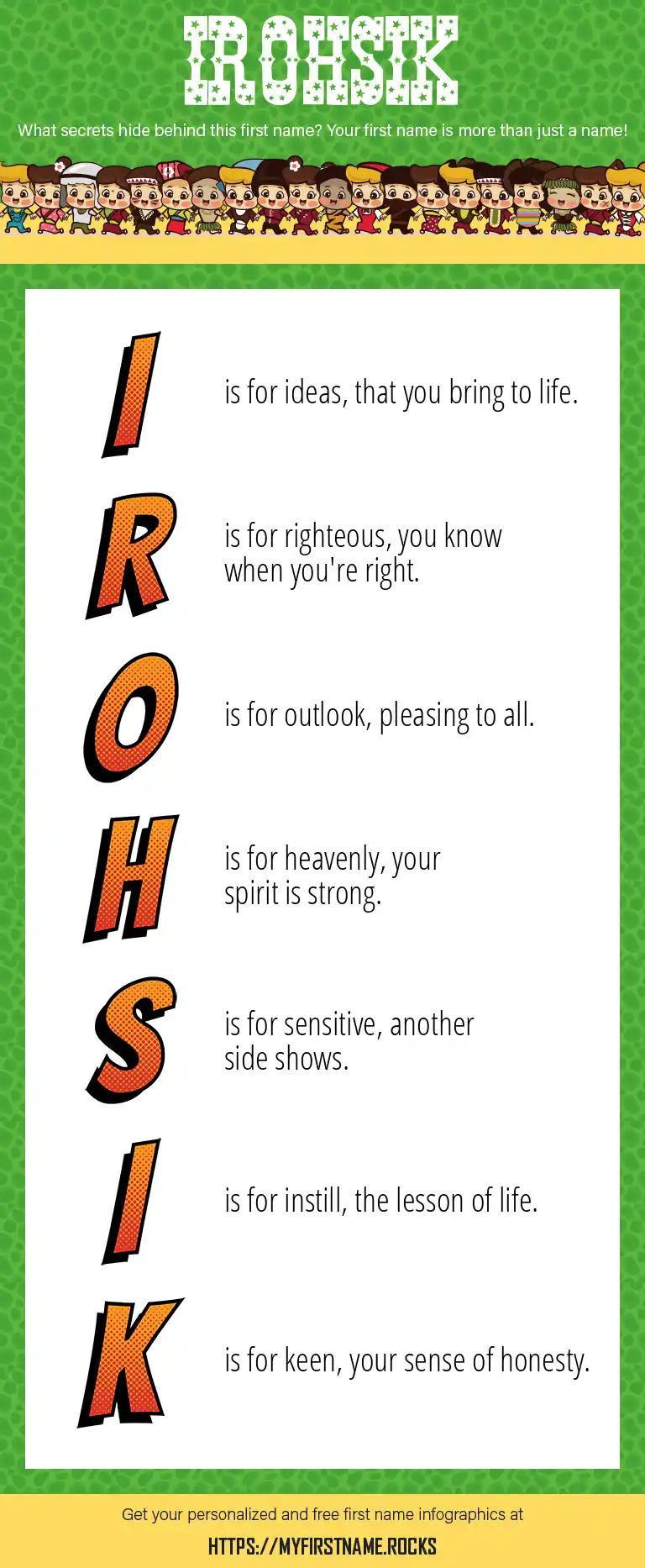 IROHSIK

What secrets hide behind this first name? Your first name is more than just a name!

I is for ideas, that you bring to life.

R is for righteous, you know when you're right.

O is for outlook, pleasing to all.

H is for heavenly, your spirit is strong.

S is for sensitive, another side shows.

I is for instill, the lesson of life.

K is for keen, your sense of honesty.

Get your personalized and free first name infographics at

HTTPS://MYFIRSTNAME.ROCKS