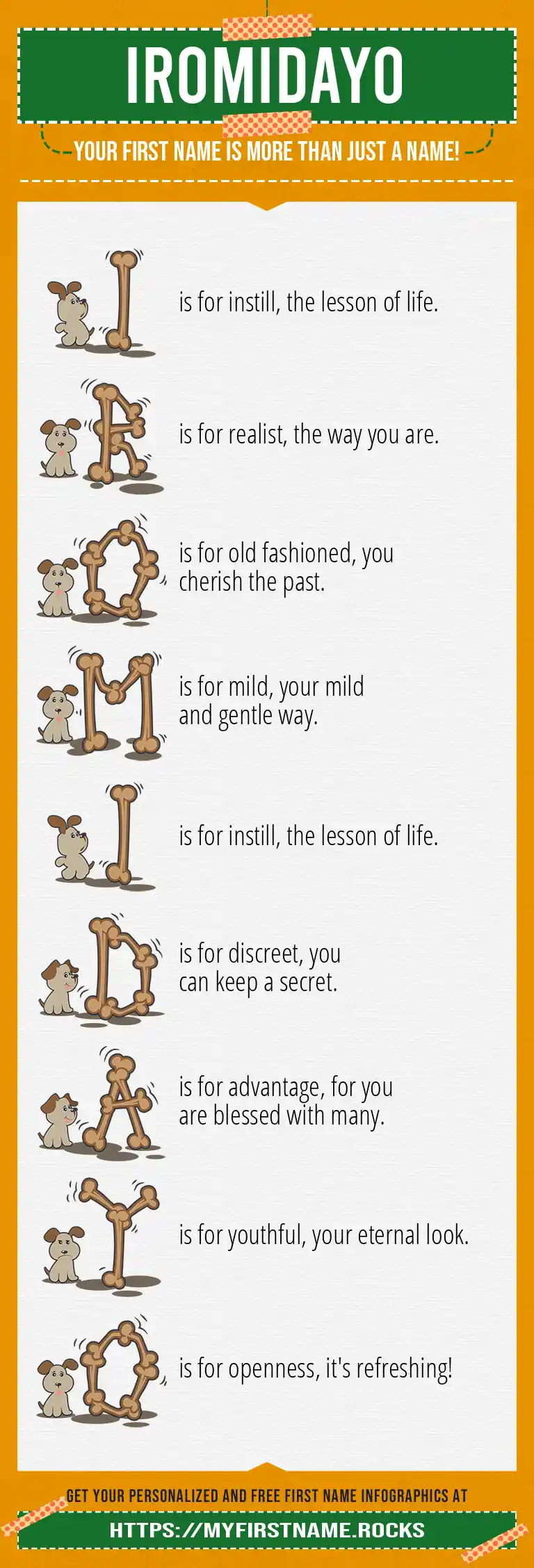 IROMIDAYO

YOUR FIRST NAME IS MORE THAN JUST A NAME!

I is for instill, the lesson of life.

R is for realist, the way you are.

O is for old fashioned, you cherish the past.

M is for mild, your mild and gentle way.

I is for instill, the lesson of life.

D is for discreet, you can keep a secret.

A is for advantage, for you are blessed with many.

Y is for youthful, your eternal look.

O is for openness, it's refreshing!

GET YOUR PERSONALIZED AND FREE FIRST NAME INFOGRAPHICS AT

HTTPS://MYFIRSTNAME.ROCKS