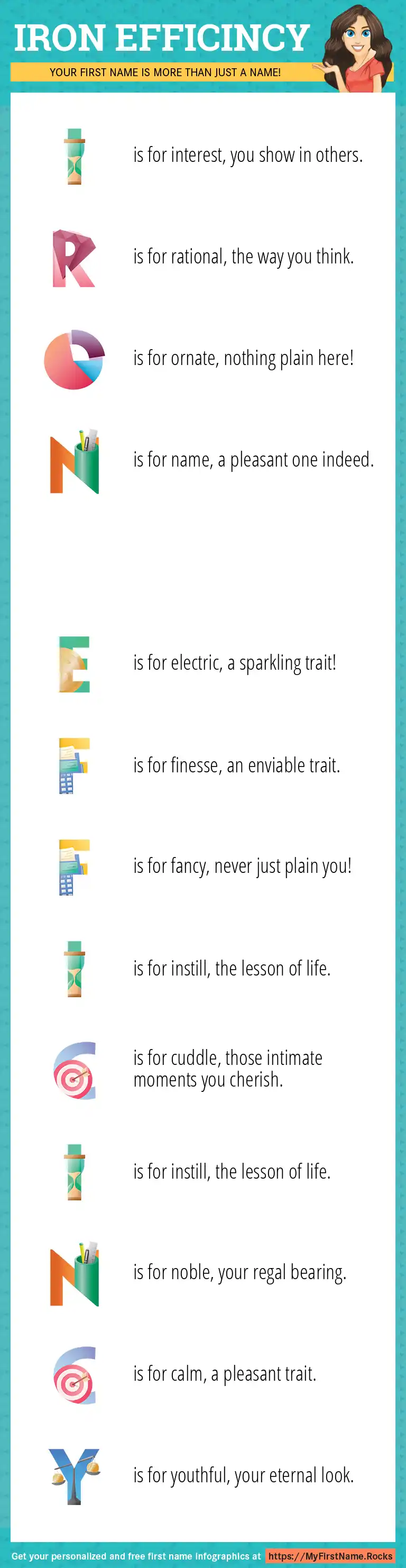 IRON EFFICINCY

YOUR FIRST NAME IS MORE THAN JUST A NAME!

I is for interest, you show in others.

R is for rational, the way you think.

O is for ornate, nothing plain here!

N is for name, a pleasant one indeed.

E is for electric, a sparkling trait!

F is for finesse, an enviable trait.

F is for fancy, never just plain you!

I is for instill, the lesson of life.

C is for cuddle, those intimate moments you cherish.

I is for instill, the lesson of life.

N is for noble, your regal bearing.

C is for calm, a pleasant trait.

Y is for youthful, your eternal look.

Get your personalized and free first name infographics at https://MyFirstName.Rocks