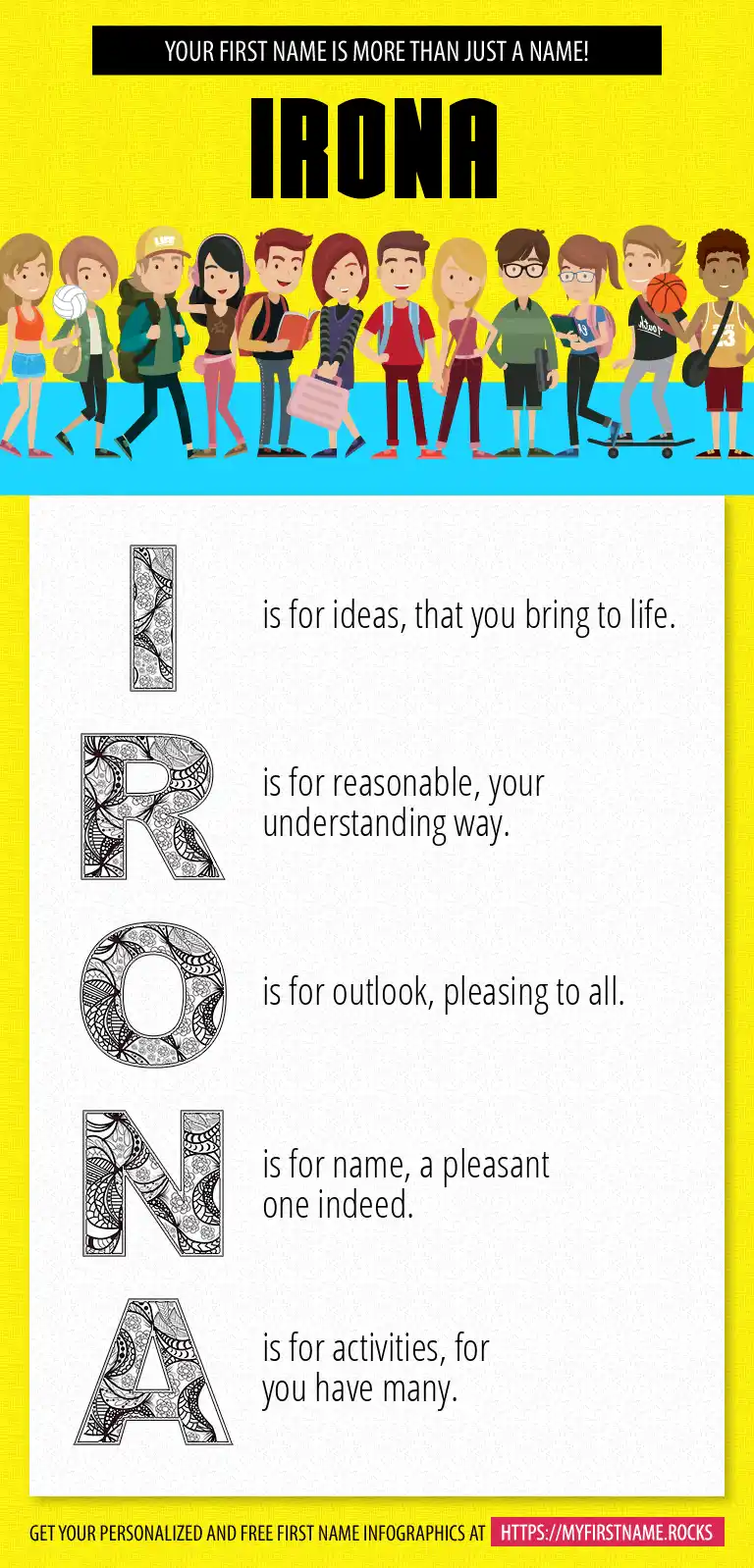 YOUR FIRST NAME IS MORE THAN JUST A NAME!

IRONA

I is for ideas, that you bring to life.

R is for reasonable, your understanding way.

O is for outlook, pleasing to all.

N is for name, a pleasant one indeed.

A is for activities, for you have many.

GET YOUR PERSONALIZED AND FREE FIRST NAME INFOGRAPHICS AT HTTPS://MYFIRSTNAME.ROCKS