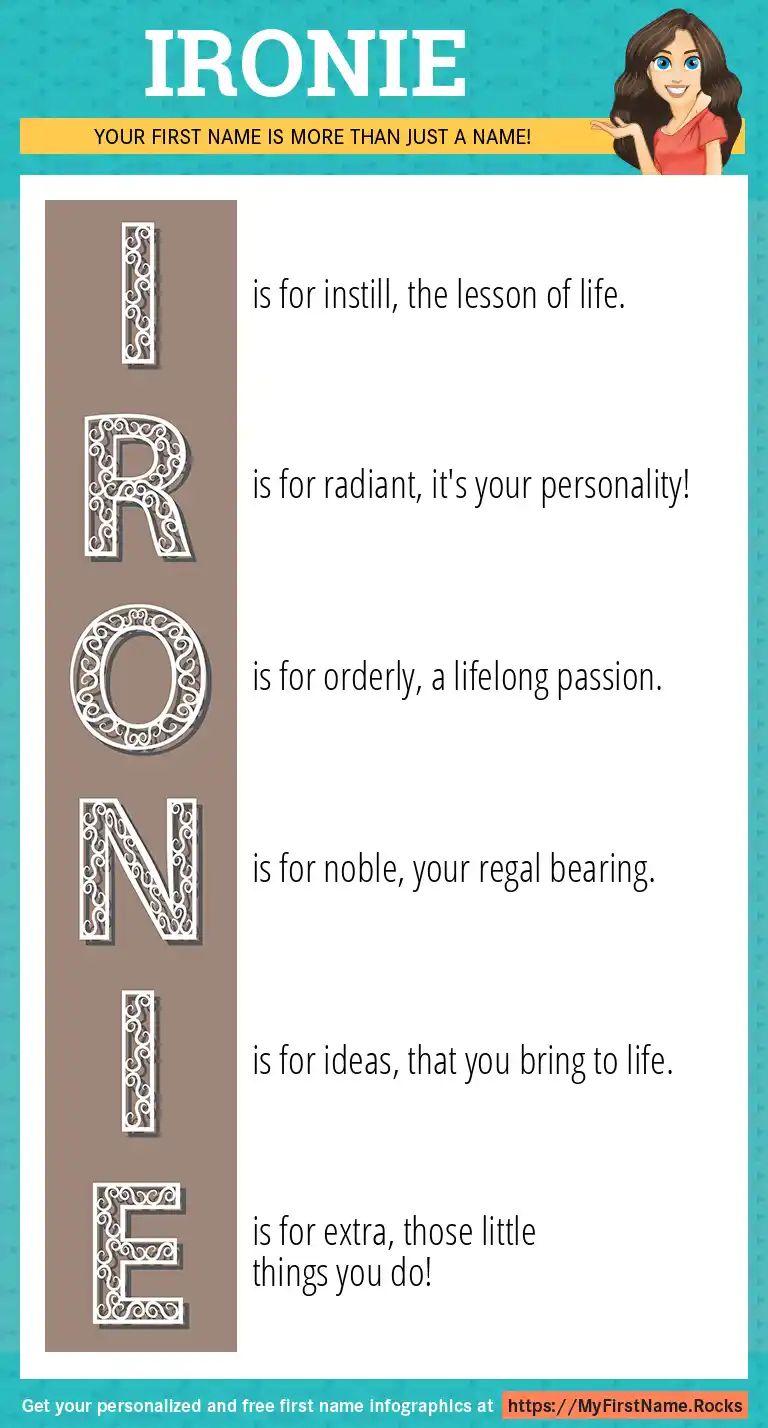 IRONIE

YOUR FIRST NAME IS MORE THAN JUST A NAME!

I is for instill, the lesson of life.

R is for radiant, it's your personality!

O is for orderly, a lifelong passion.

N is for noble, your regal bearing.

I is for ideas, that you bring to life.

E is for extra, those little things you do!

Get your personalized and free first name infographics at https://MyFirstName.Rocks