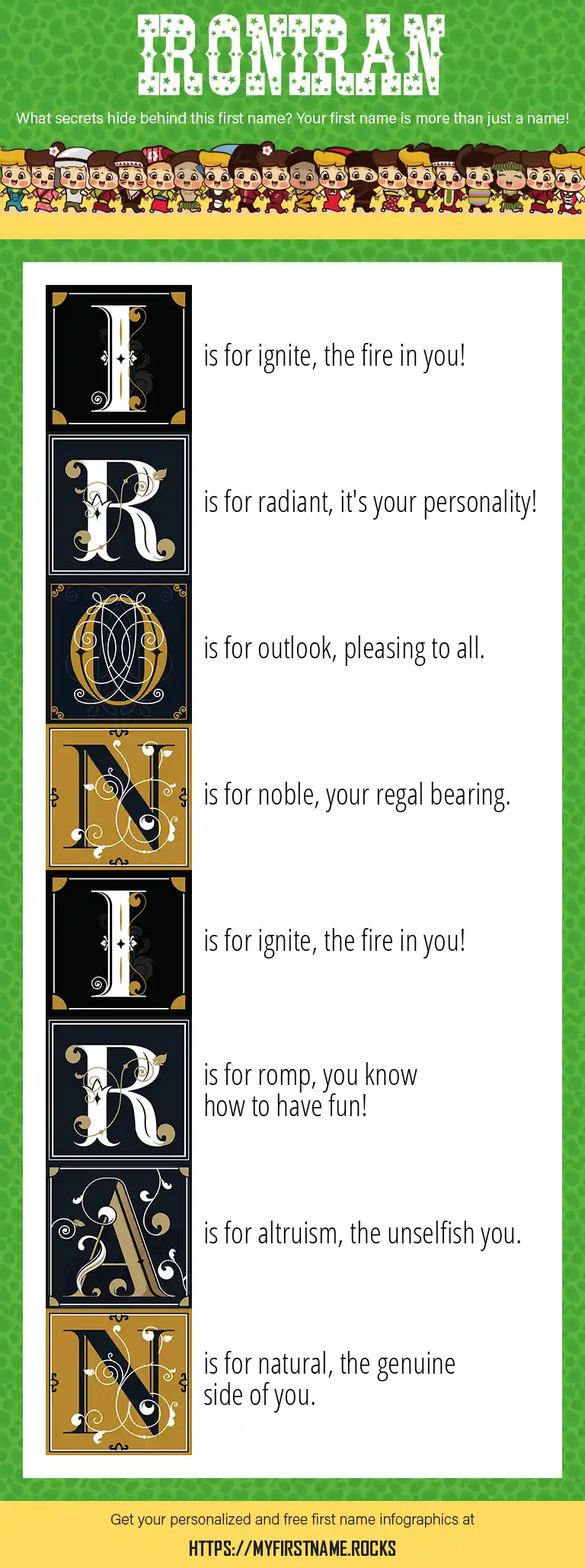 IRONIRAN

What secrets hide behind this first name? Your first name is more than just a name!

I is for ignite, the fire in you!

R is for radiant, it's your personality!

O is for outlook, pleasing to all.

N is for noble, your regal bearing.

I is for ignite, the fire in you!

R is for romp, you know how to have fun!

A is for altruism, the unselfish you.

N is for natural, the genuine side of you.

Get your personalized and free first name infographics at

HTTPS://MYFIRSTNAME.ROCKS