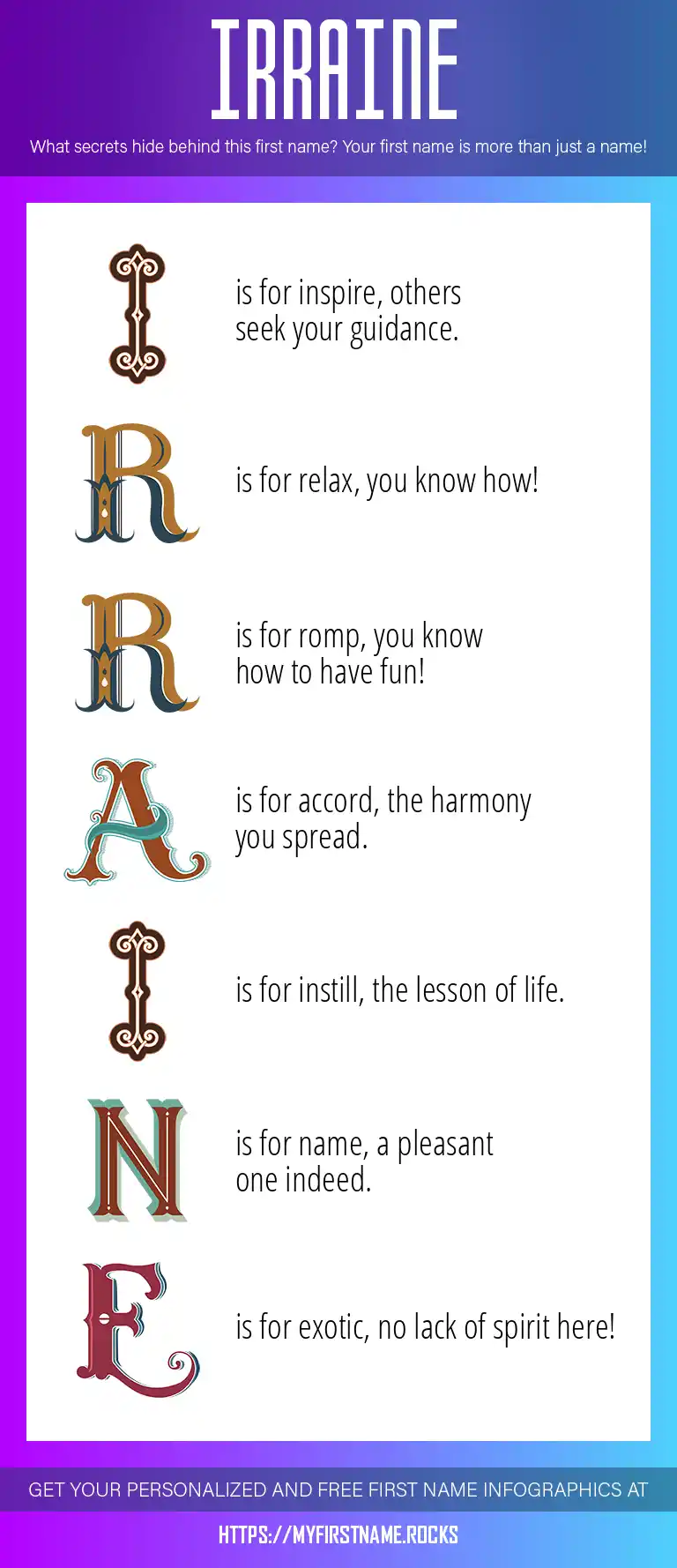 IRRAINE

What secrets hide behind this first name? Your first name is more than just a name!

I is for inspire, others seek your guidance.

R is for relax, you know how!

R is for romp, you know how to have fun!

A is for accord, the harmony you spread.

I is for instill, the lesson of life.

N is for name, a pleasant one indeed.

E is for exotic, no lack of spirit here!

GET YOUR PERSONALIZED AND FREE FIRST NAME INFOGRAPHICS AT

HTTPS://MYFIRSTNAME.ROCKS