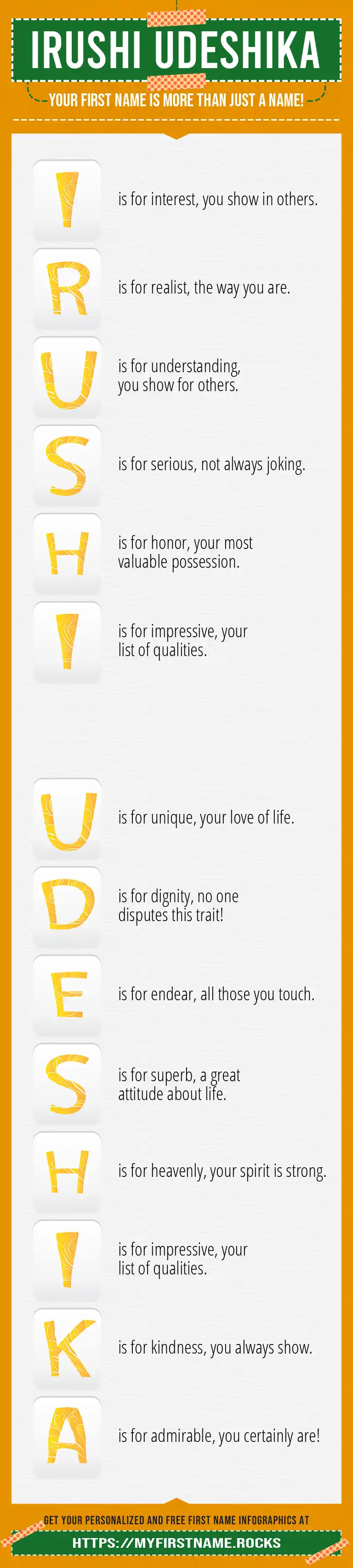 IRUSHI UDESHIKA

YOUR FIRST NAME IS MORE THAN JUST A NAME!

I is for interest, you show in others.

R is for realist, the way you are.

U is for understanding, you show for others.

S is for serious, not always joking.

H is for honor, your most valuable possession.

I is for impressive, your list of qualities.

U is for unique, your love of life.

D is for dignity, no one disputes this trait!

E is for endear, all those you touch.

S is for superb, a great attitude about life.

H is for heavenly, your spirit is strong.

I is for impressive, your list of qualities.

K is for kindness, you always show.

A is for admirable, you certainly are!

GET YOUR PERSONALIZED AND FREE FIRST NAME INFOGRAPHICS AT

HTTPS://MYFIRSTNAME.ROCKS