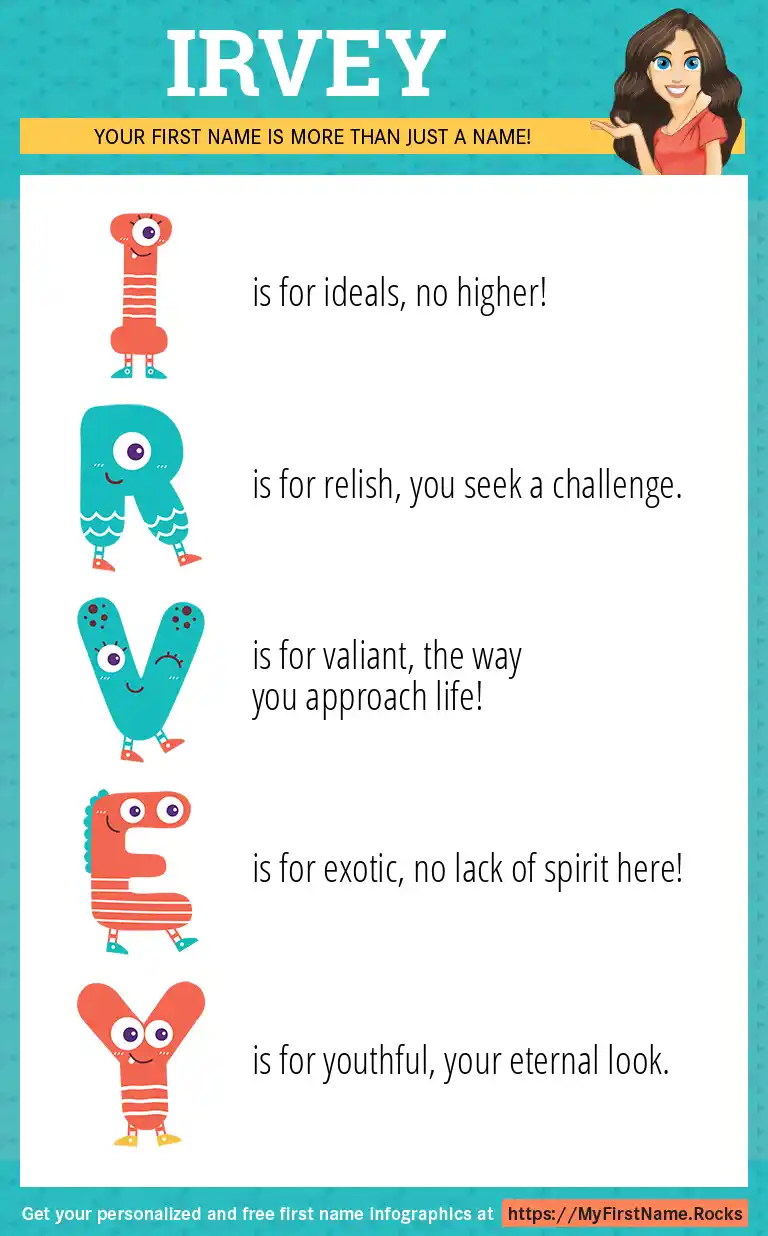 IRVEY

YOUR FIRST NAME IS MORE THAN JUST A NAME!

I is for ideals, no higher!

R is for relish, you seek a challenge.

V is for valiant, the way you approach life!

E is for exotic, no lack of spirit here!

Y is for youthful, your eternal look.

Get your personalized and free first name infographics at https://MyFirstName.Rocks