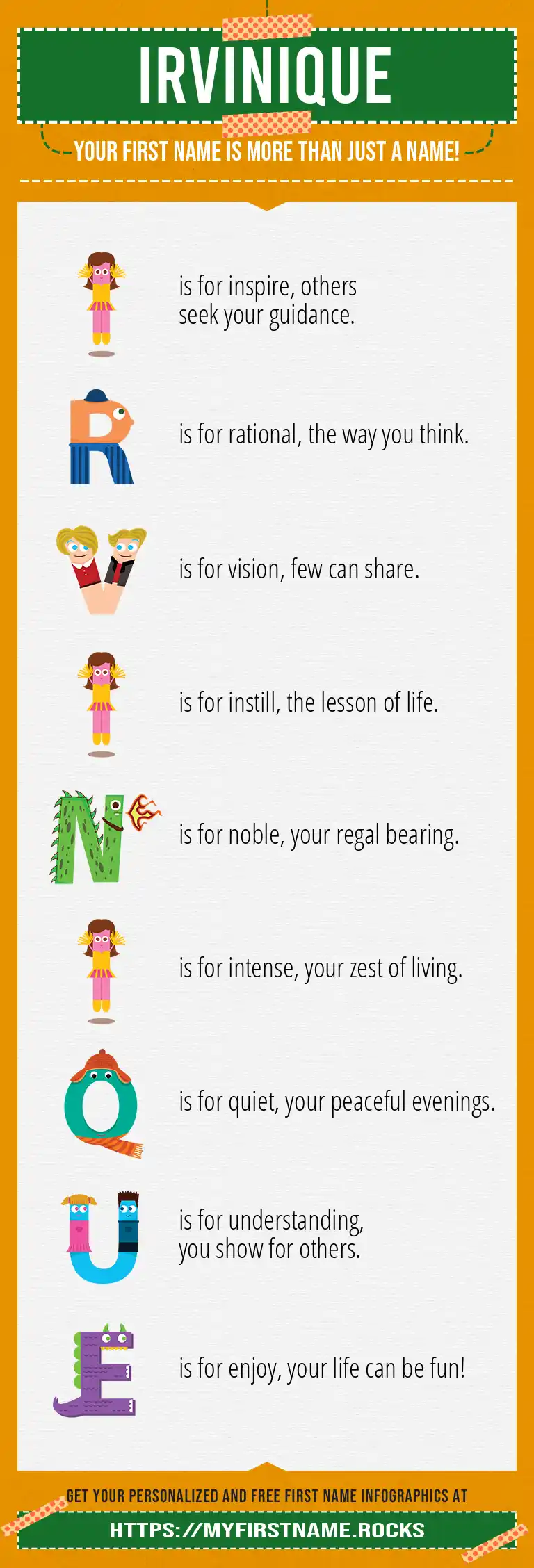 IRVINIQUE

YOUR FIRST NAME IS MORE THAN JUST A NAME!

I is for inspire, others seek your guidance.

R is for rational, the way you think.

V is for vision, few can share.

I is for instill, the lesson of life.

N is for noble, your regal bearing.

I is for intense, your zest of living.

Q is for quiet, your peaceful evenings.

U is for understanding, you show for others.

E is for enjoy, your life can be fun!

GET YOUR PERSONALIZED AND FREE FIRST NAME INFOGRAPHICS AT

HTTPS://MYFIRSTNAME.ROCKS