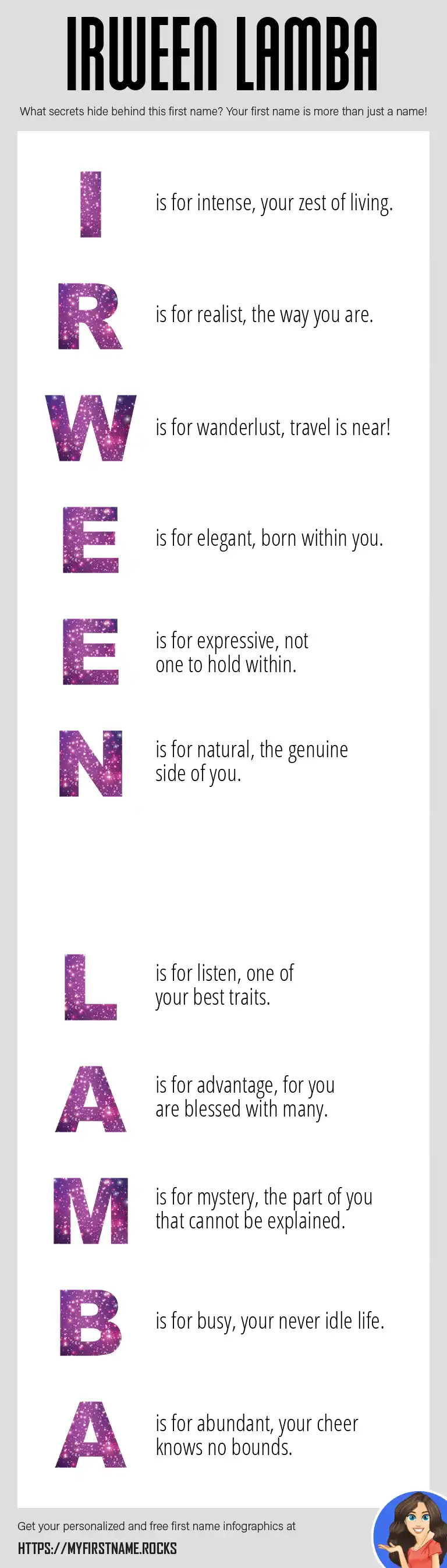 IRWEEN LAMBA

What secrets hide behind this first name? Your first name is more than just a name!

I is for intense, your zest of living.

R is for realist, the way you are.

W is for wanderlust, travel is near!

E is for elegant, born within you.

E is for expressive, not one to hold within.

N is for natural, the genuine side of you.

L is for listen, one of your best traits.

A is for advantage, for you are blessed with many.

M is for mystery, the part of you that cannot be explained.

B is for busy, your never idle life.

A is for abundant, your cheer knows no bounds.

Get your personalized and free first name infographics at

HTTPS://MYFIRSTNAME.ROCKS