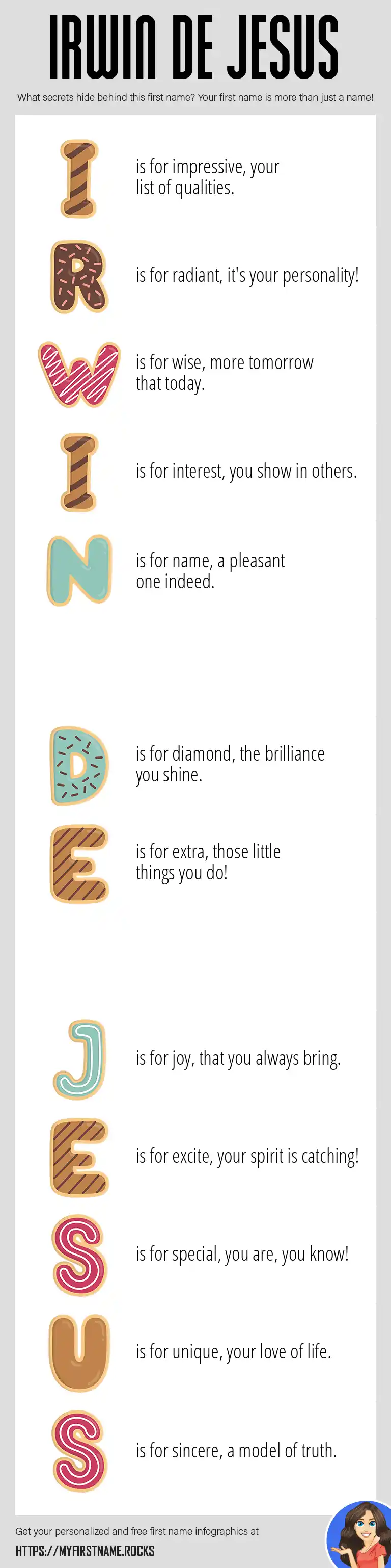 IRWIN DE JESUS

What secrets hide behind this first name? Your first name is more than just a name!

I is for impressive, your list of qualities.

R is for radiant, it's your personality!

W is for wise, more tomorrow that today.

I is for interest, you show in others.

N is for name, a pleasant one indeed.

D is for diamond, the brilliance you shine.

E is for extra, those little things you do!

J is for joy, that you always bring.

E is for excite, your spirit is catching!

S is for special, you are, you know!

U is for unique, your love of life.

S is for sincere, a model of truth.

Get your personalized and free first name infographics at

HTTPS://MYFIRSTNAME.ROCKS