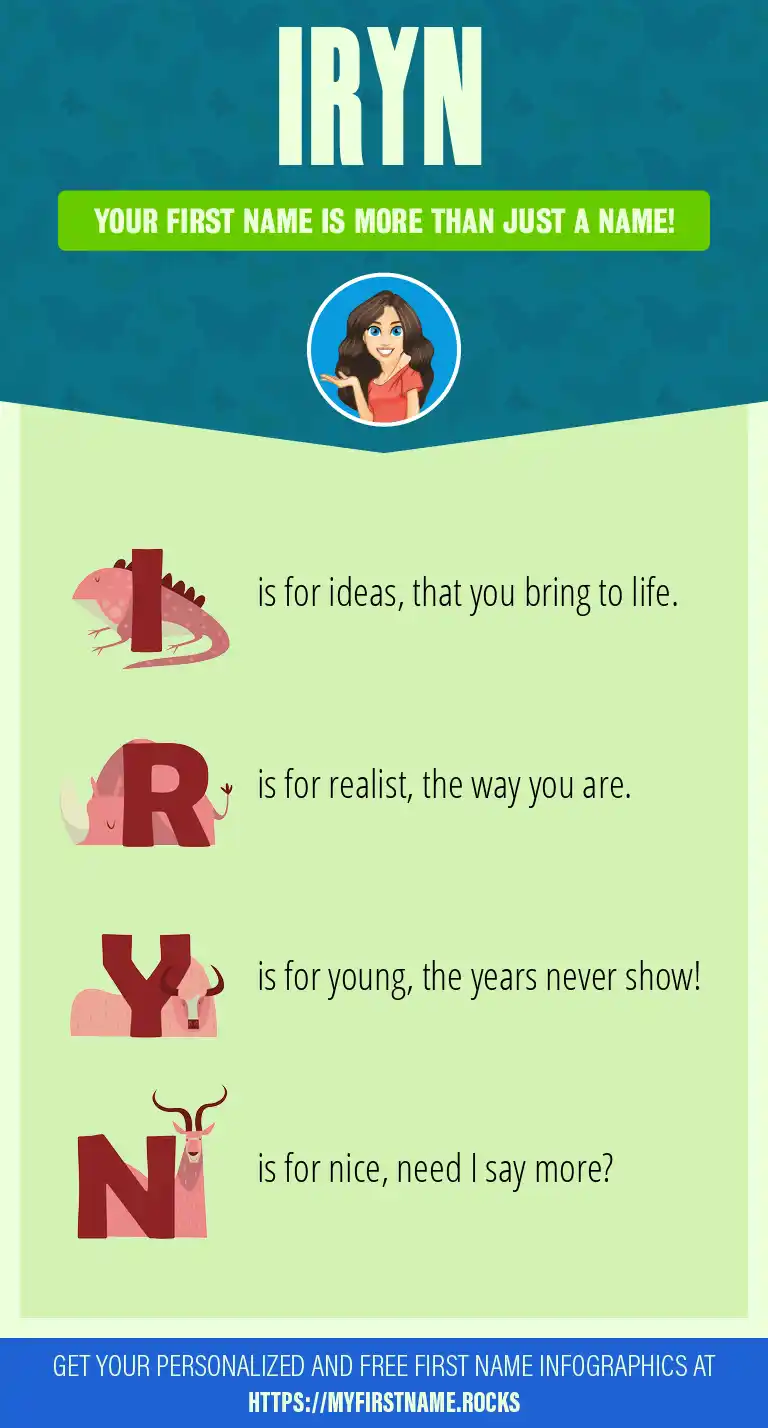 IRYN

YOUR FIRST NAME IS MORE THAN JUST A NAME!

I is for ideas, that you bring to life.

R is for realist, the way you are.

Y is for young, the years never show!

N is for nice, need I say more?

GET YOUR PERSONALIZED AND FREE FIRST NAME INFOGRAPHICS AT HTTPS://MYFIRSTNAME.ROCKS