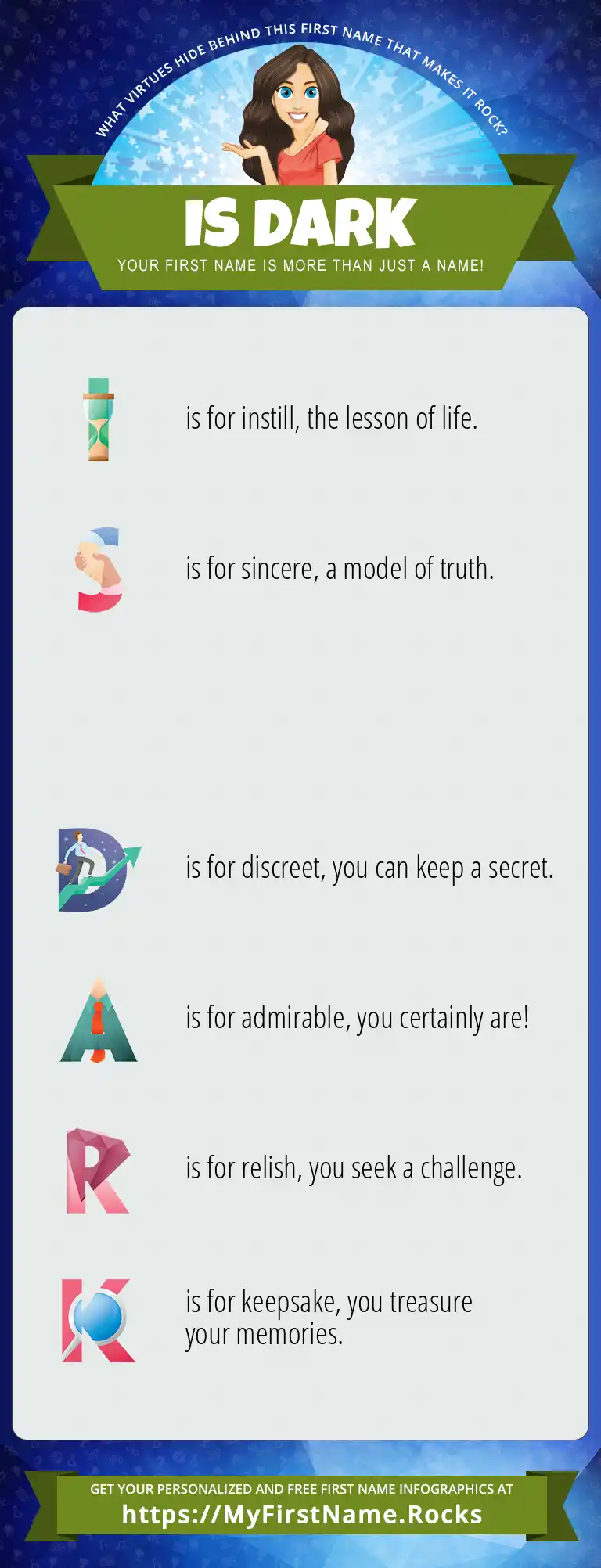 WHAT VIRTUES HIDE BEHIND THIS FIRST NAME THAT MAKES IT ROCK?

IS DARK

YOUR FIRST NAME IS MORE THAN JUST A NAME!

I is for instill, the lesson of life.

S is for sincere, a model of truth.

D is for discreet, you can keep a secret.

A is for admirable, you certainly are!

R is for relish, you seek a challenge.

K is for keepsake, you treasure your memories.

GET YOUR PERSONALIZED AND FREE FIRST NAME INFOGRAPHICS AT

https://MyFirstName.Rocks