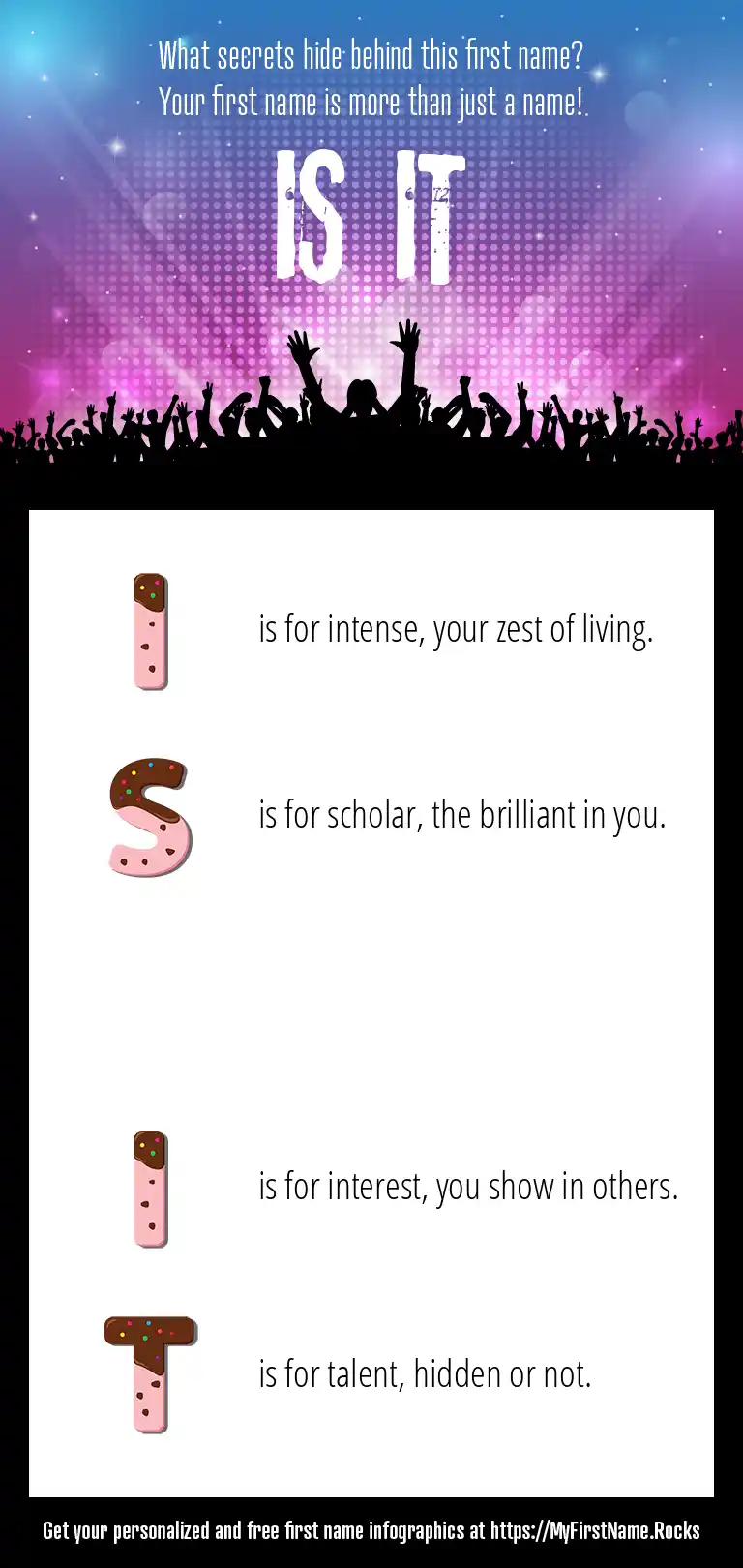 What secrets hide behind this first name?
Your first name is more than just a name!

IS IT

I is for intense, your zest of living.

S is for scholar, the brilliant in you.

I is for interest, you show in others.

T is for talent, hidden or not.

Get your personalized and free first name infographics at https://MyFirstName.Rocks