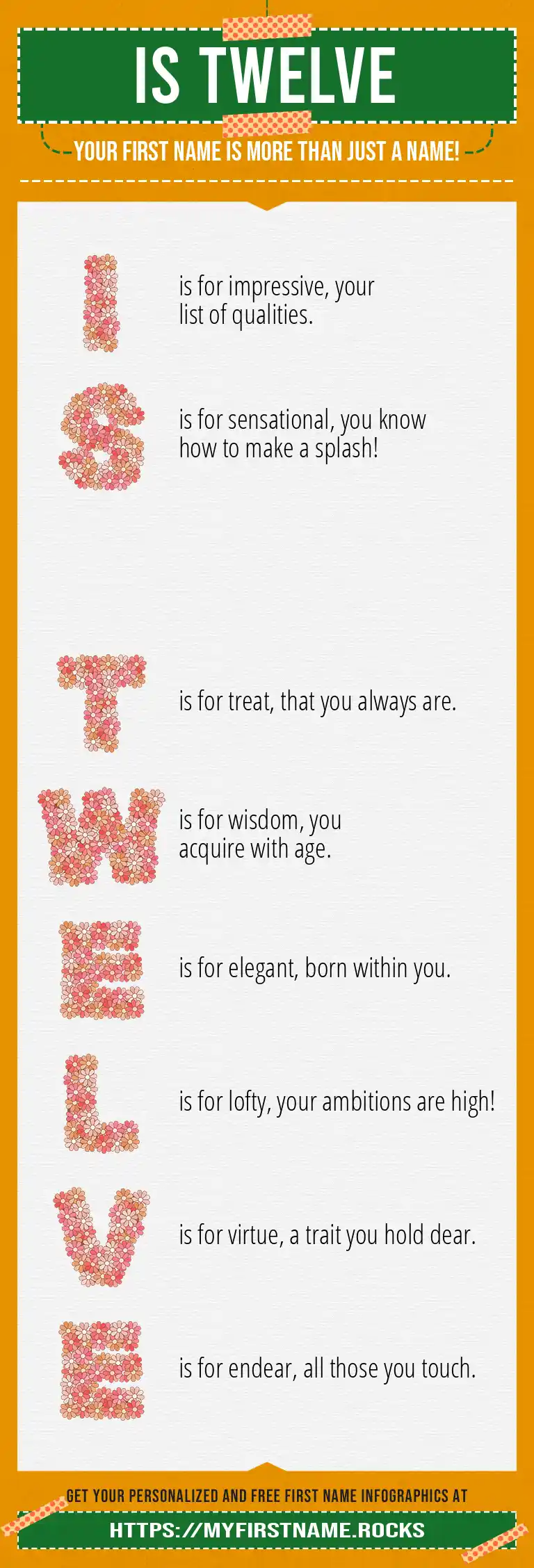 IS TWELVE

YOUR FIRST NAME IS MORE THAN JUST A NAME!

I is for impressive, your list of qualities.

S is for sensational, you know how to make a splash!

T is for treat, that you always are.

W is for wisdom, you acquire with age.

E is for elegant, born within you.

L is for lofty, your ambitions are high!

V is for virtue, a trait you hold dear.

E is for endear, all those you touch.

GET YOUR PERSONALIZED AND FREE FIRST NAME INFOGRAPHICS AT

HTTPS://MYFIRSTNAME.ROCKS