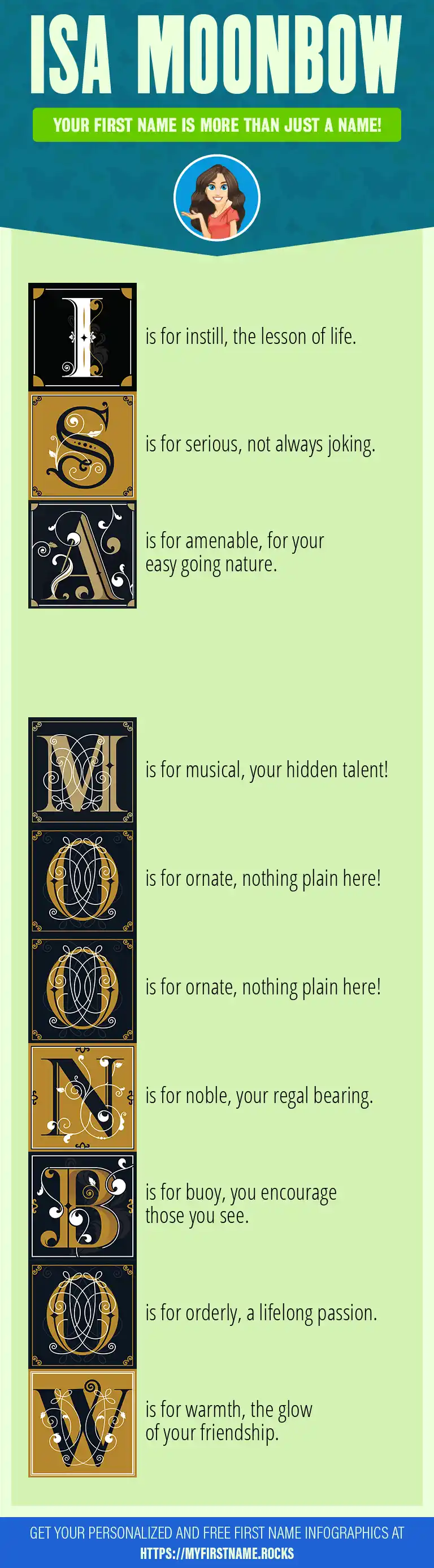 ISA MOONBOW

YOUR FIRST NAME IS MORE THAN JUST A NAME!

I is for instill, the lesson of life.

S is for serious, not always joking.

A is for amenable, for your easy going nature.

M is for musical, your hidden talent!

O is for ornate, nothing plain here!

O is for ornate, nothing plain here!

N is for noble, your regal bearing.

B is for buoy, you encourage those you see.

O is for orderly, a lifelong passion.

W is for warmth, the glow of your friendship.

GET YOUR PERSONALIZED AND FREE FIRST NAME INFOGRAPHICS AT HTTPS://MYFIRSTNAME.ROCKS